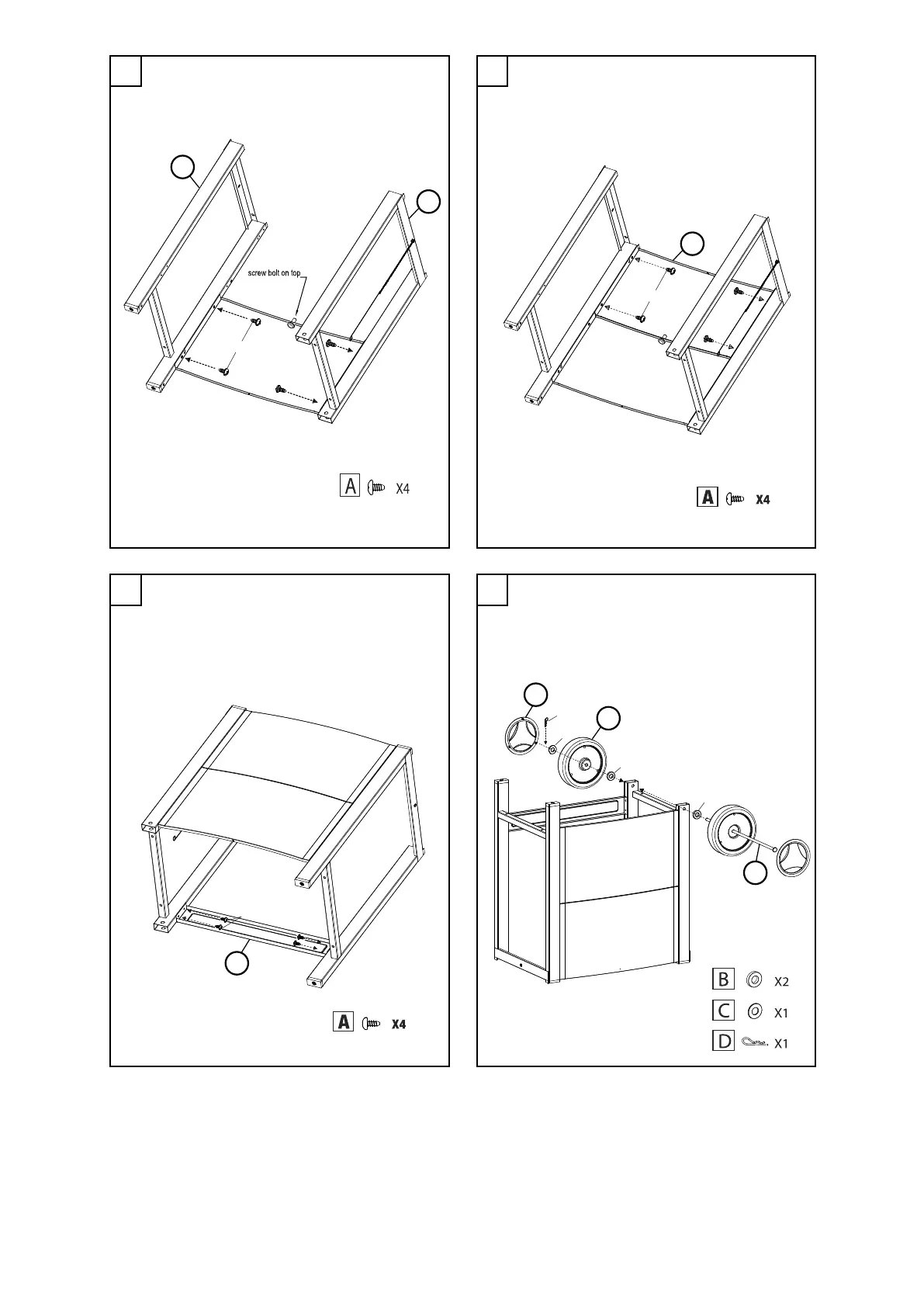 screw bolt on top

A X4

A X4

A X4

B X2
C X1
D X1