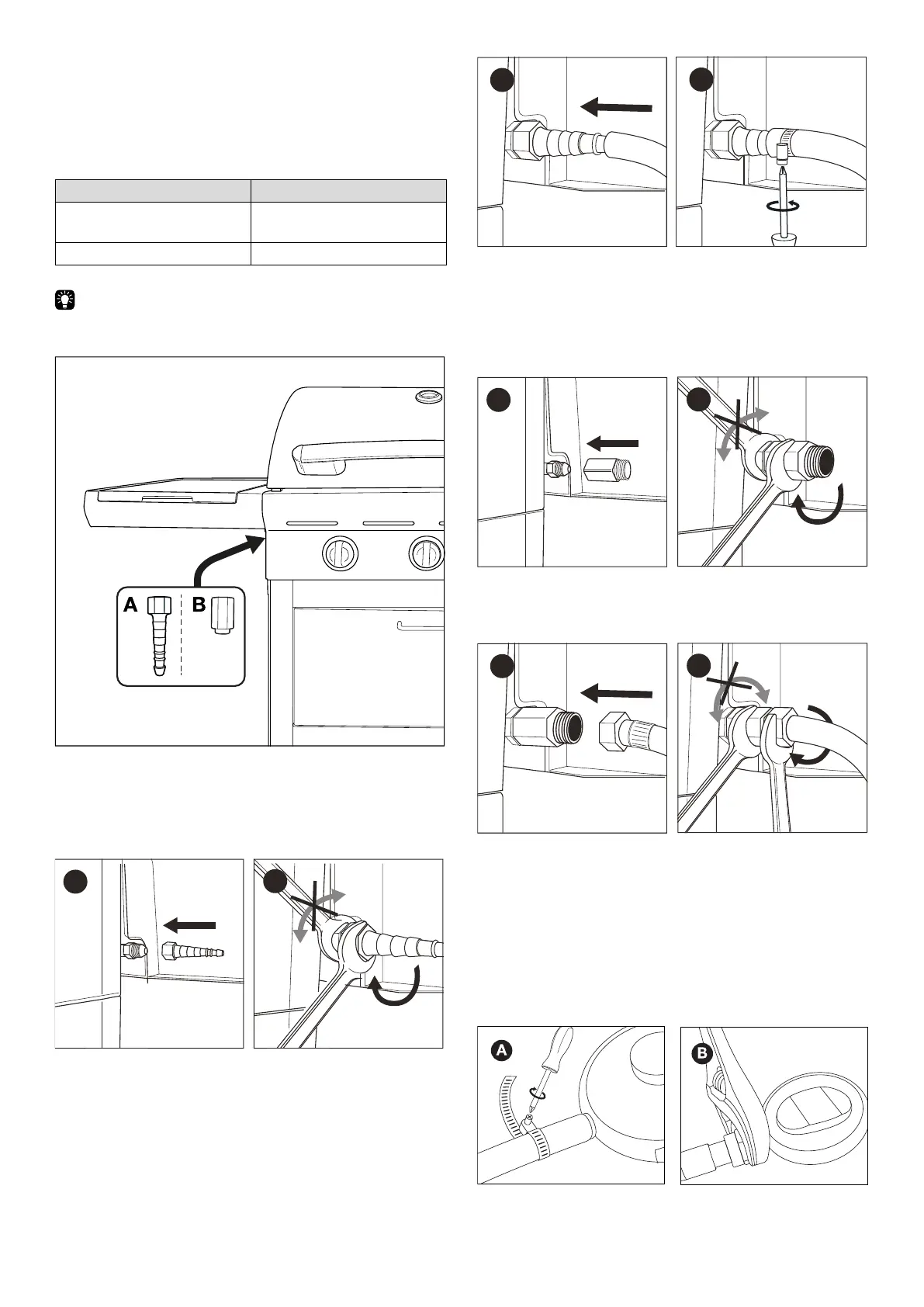 A

B

A

B