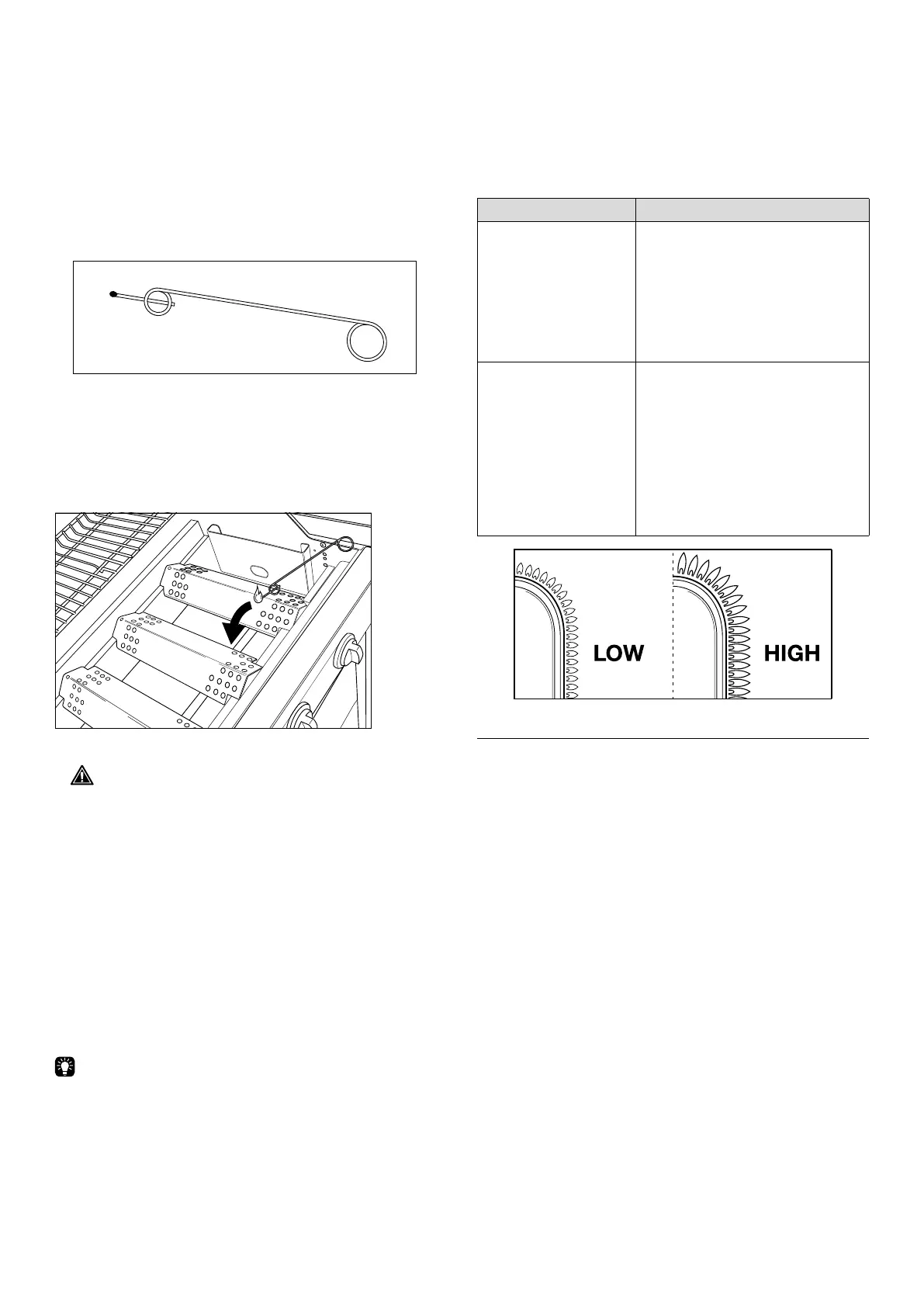 LOW

HIGH