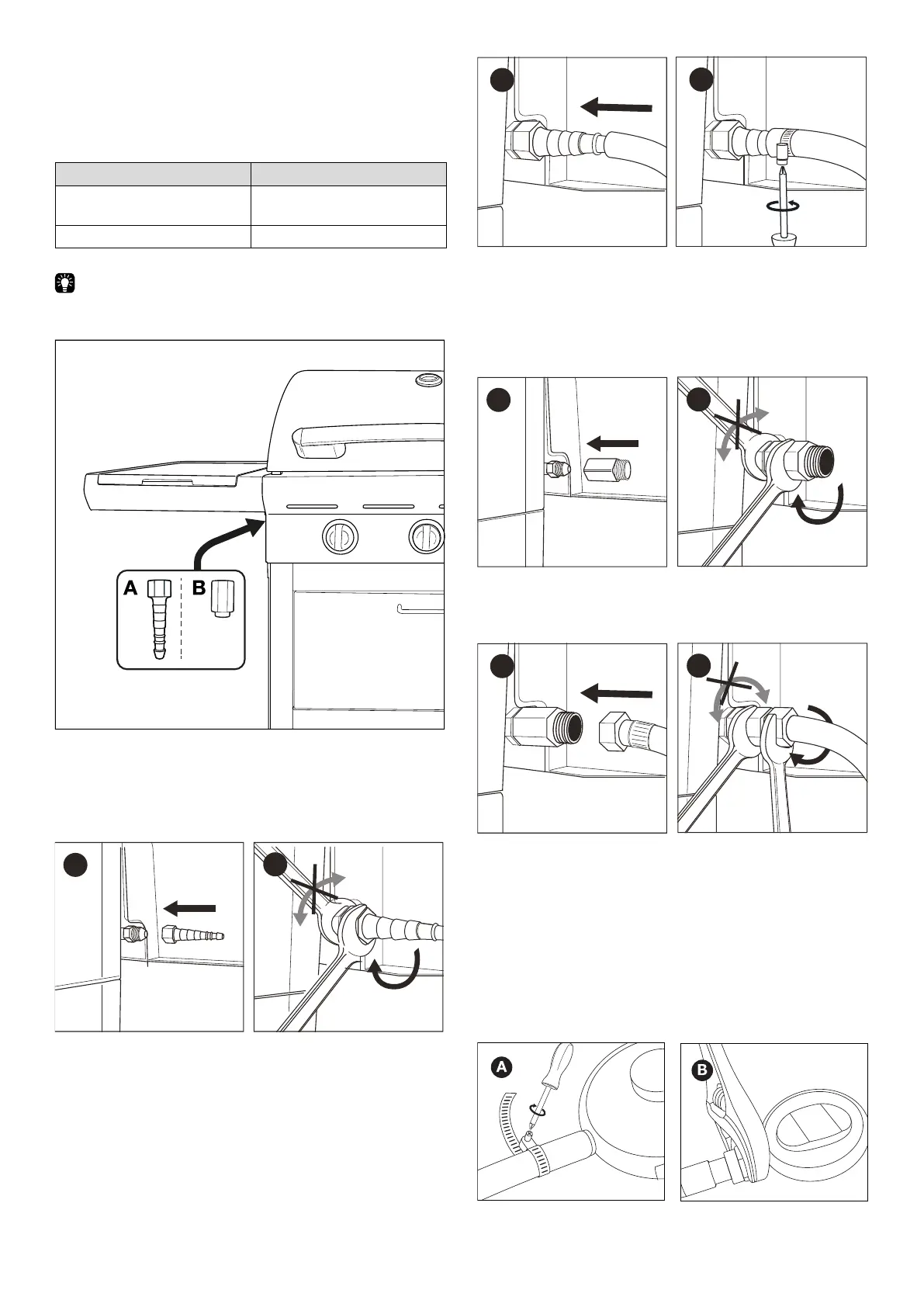 A

B

A

B