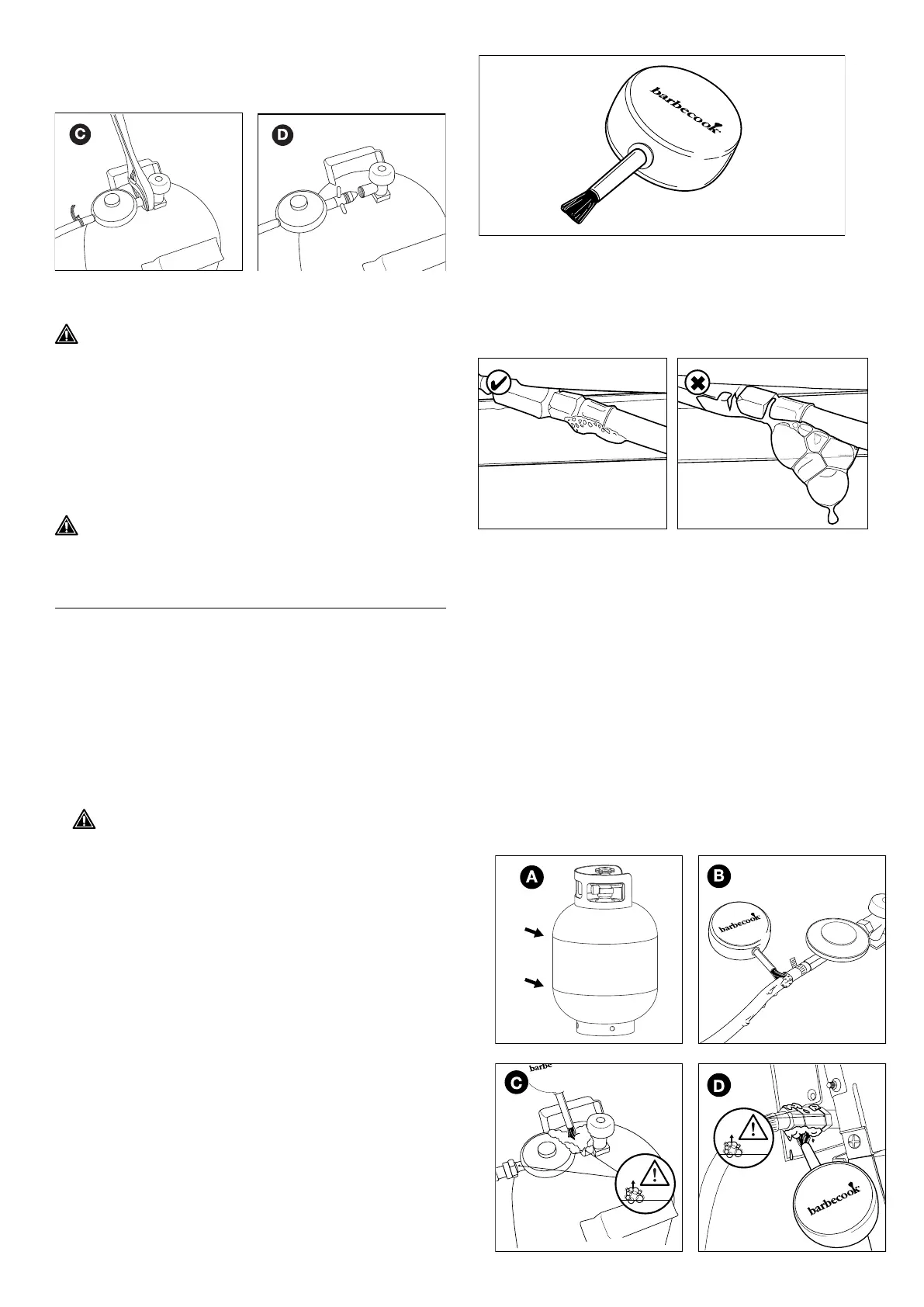 C

D

barbecook

A

B

barbecook

C

barbe

D

barbecook