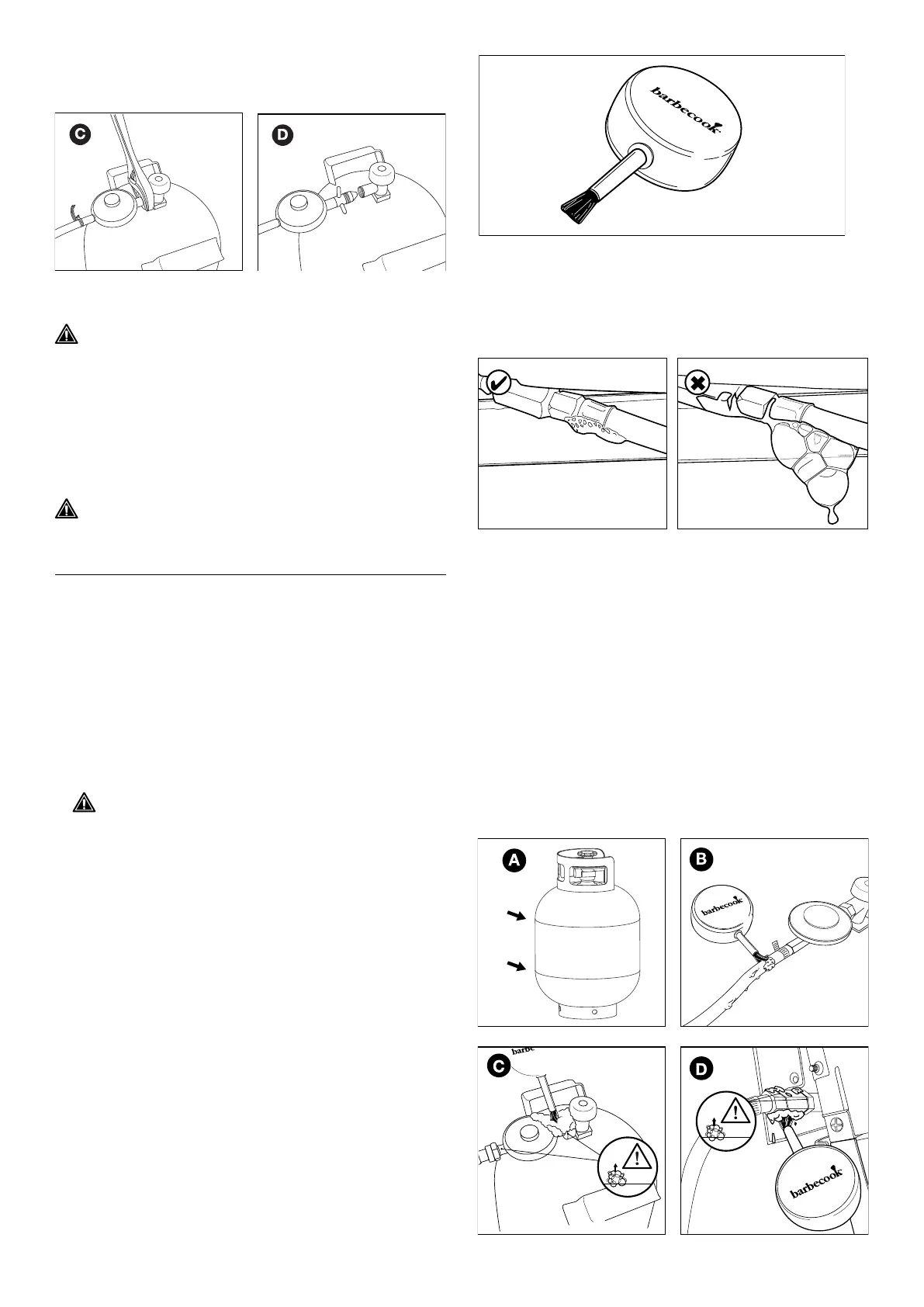 C

D

barbecook

A

B

barbecook

C

barbe

D

barbecook