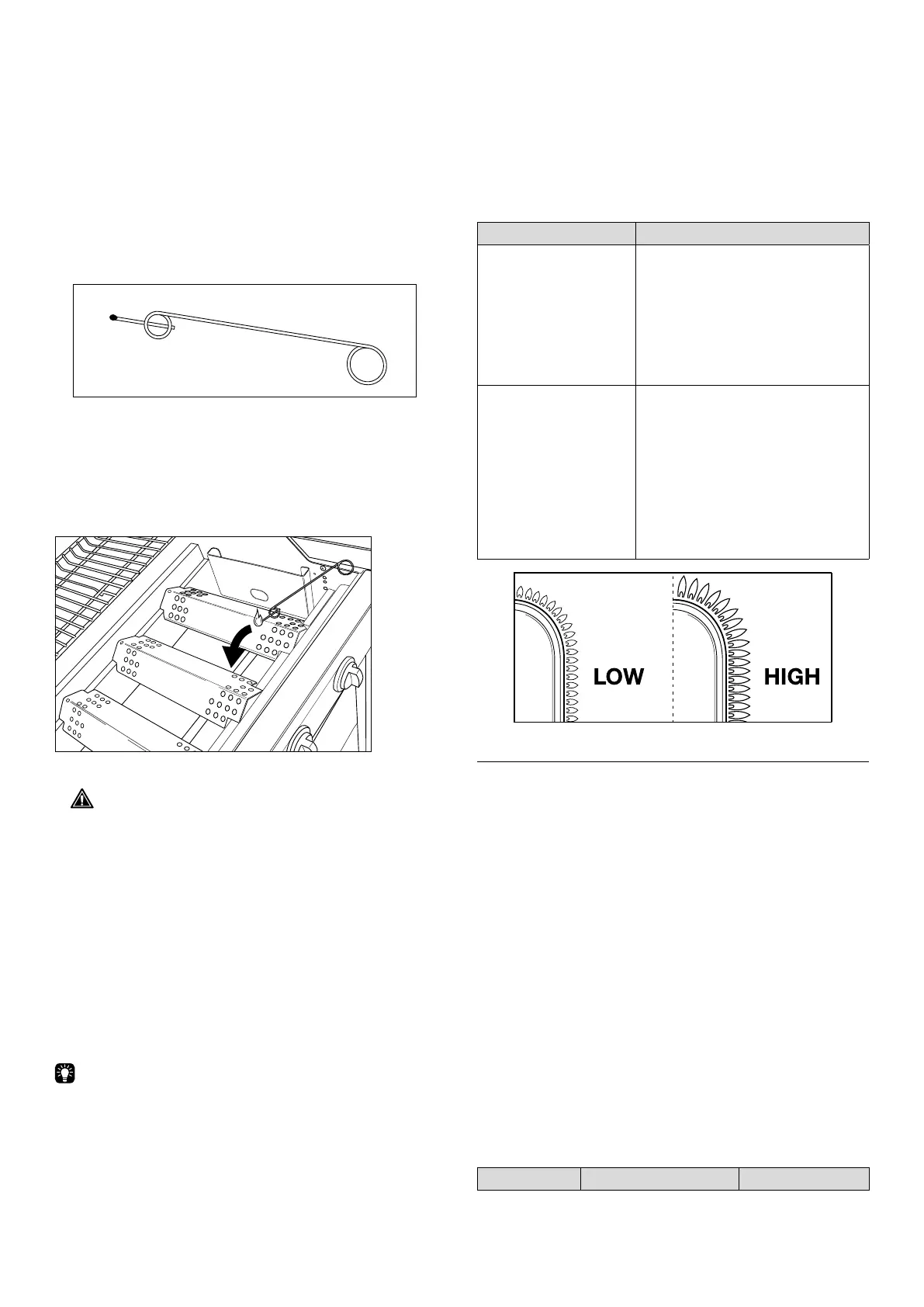 LOW

HIGH