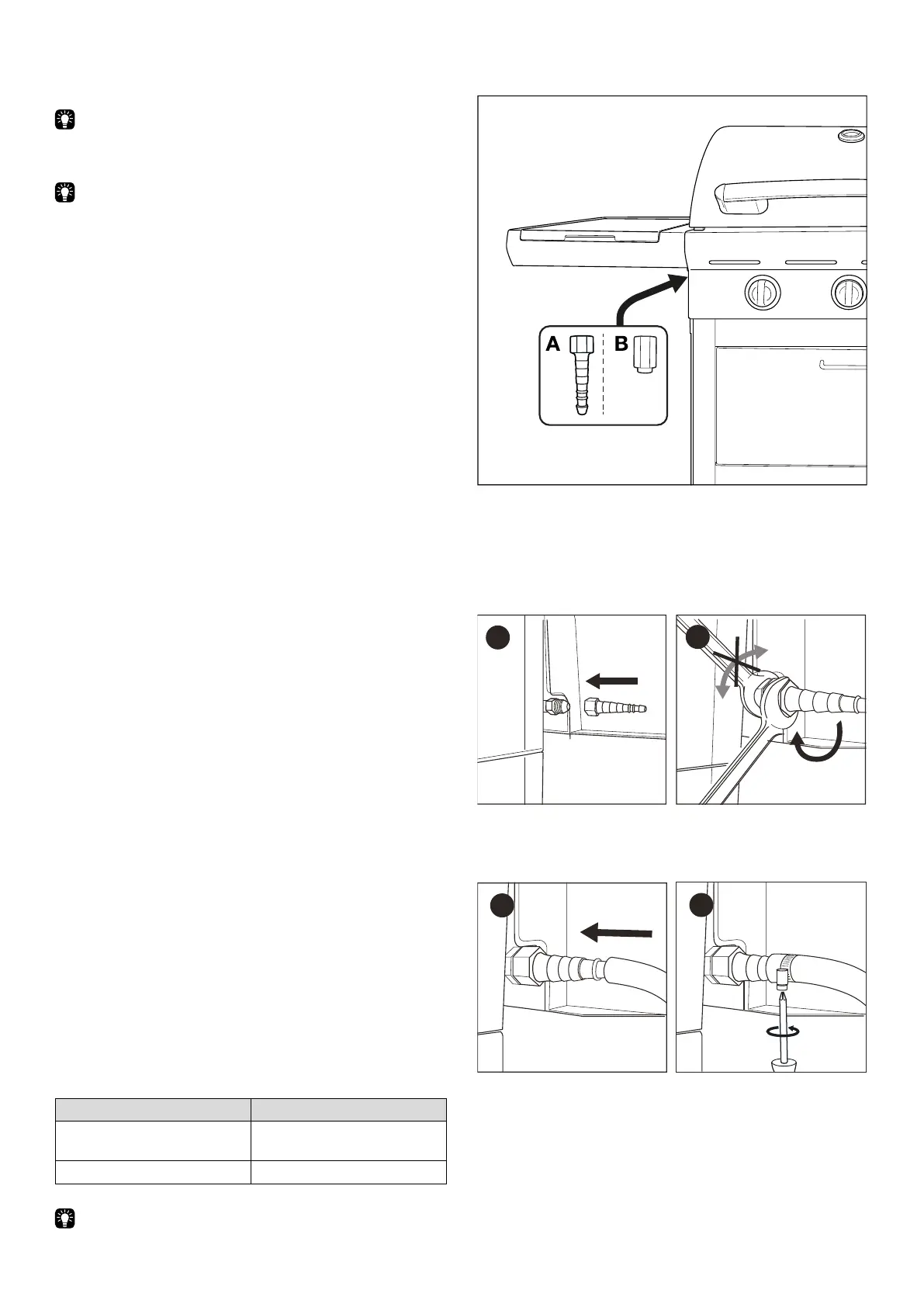 A B