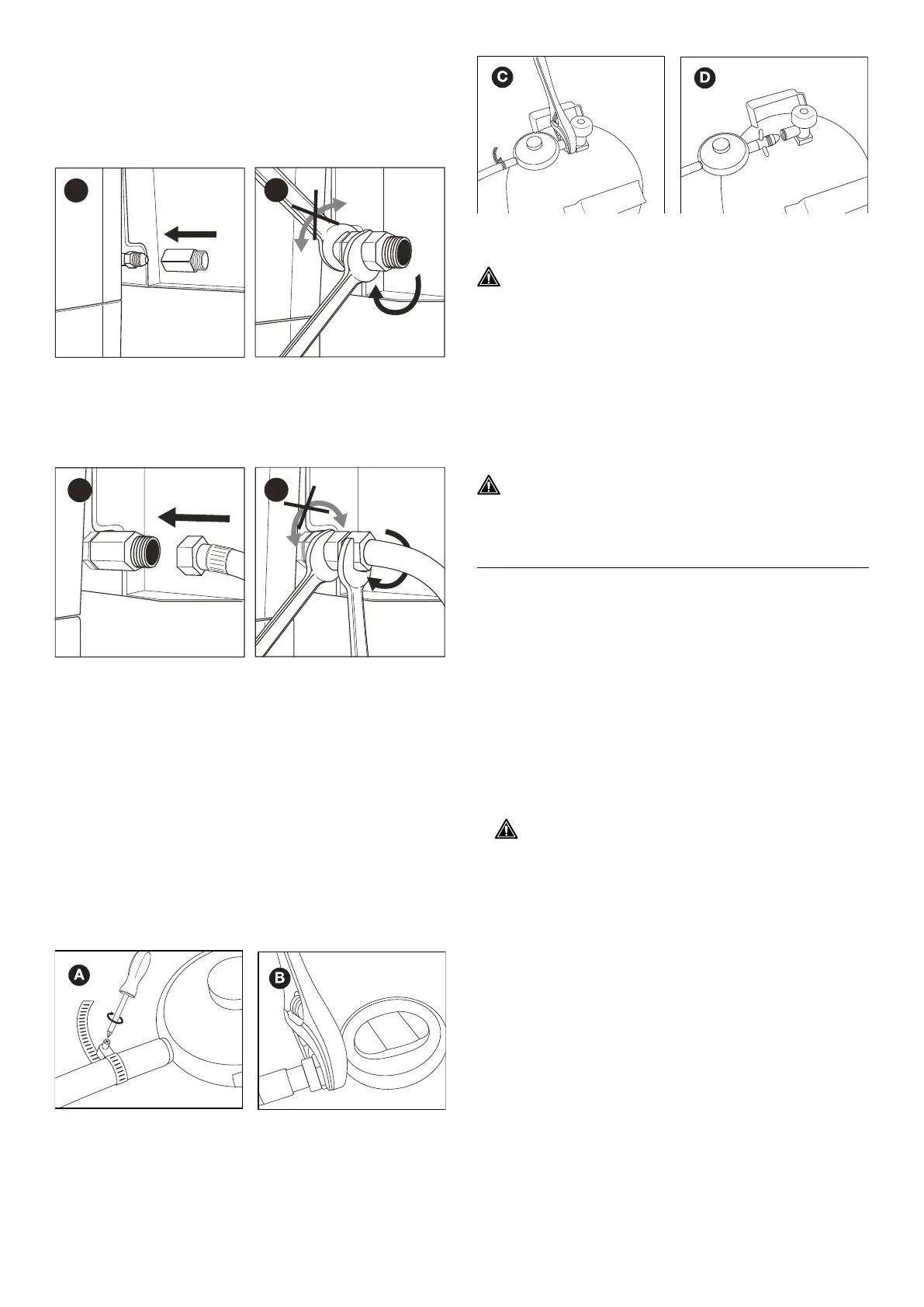 C

D

A

B