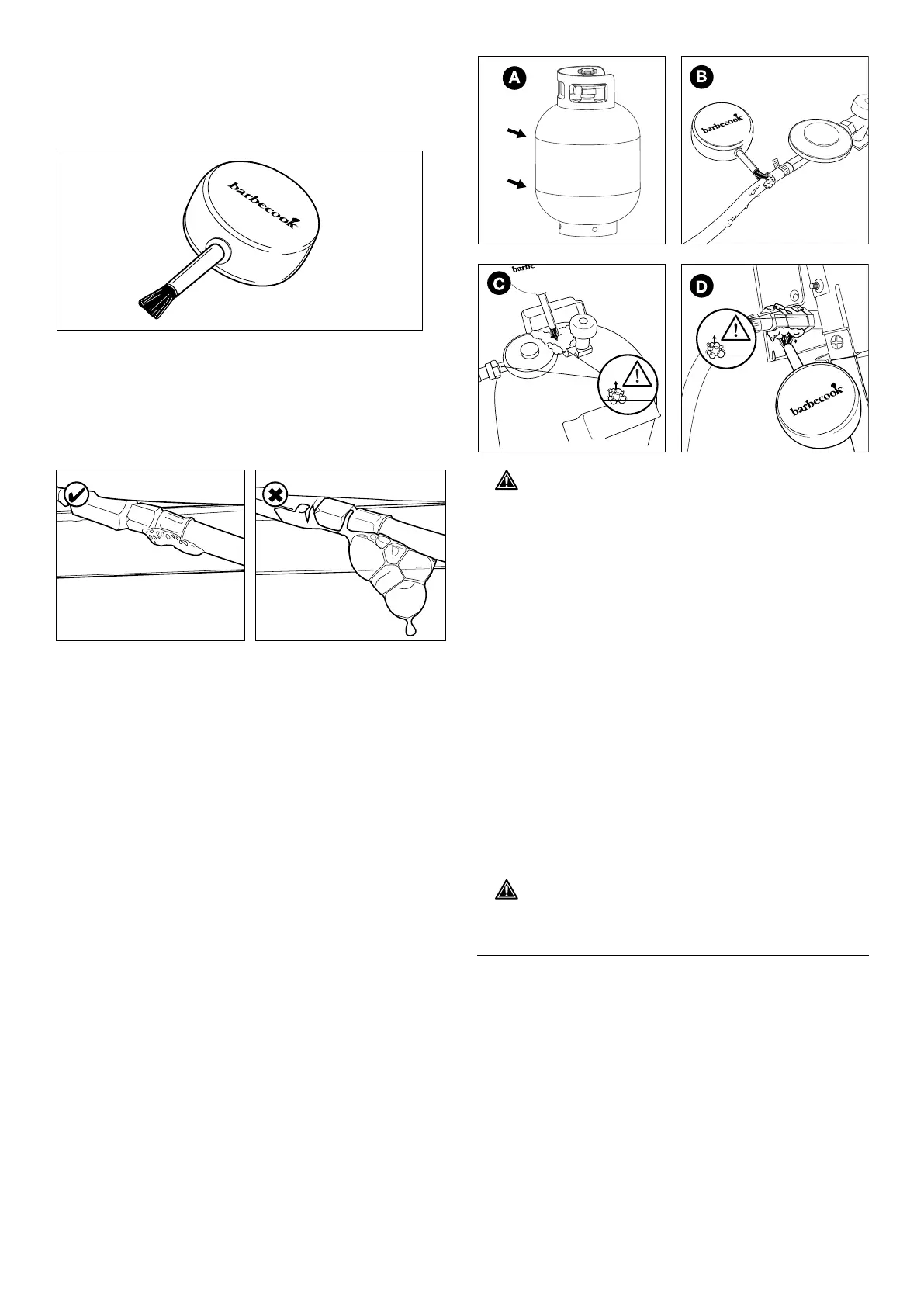 barbecook

A

B

barbecook

C

barbe

D

barbecook