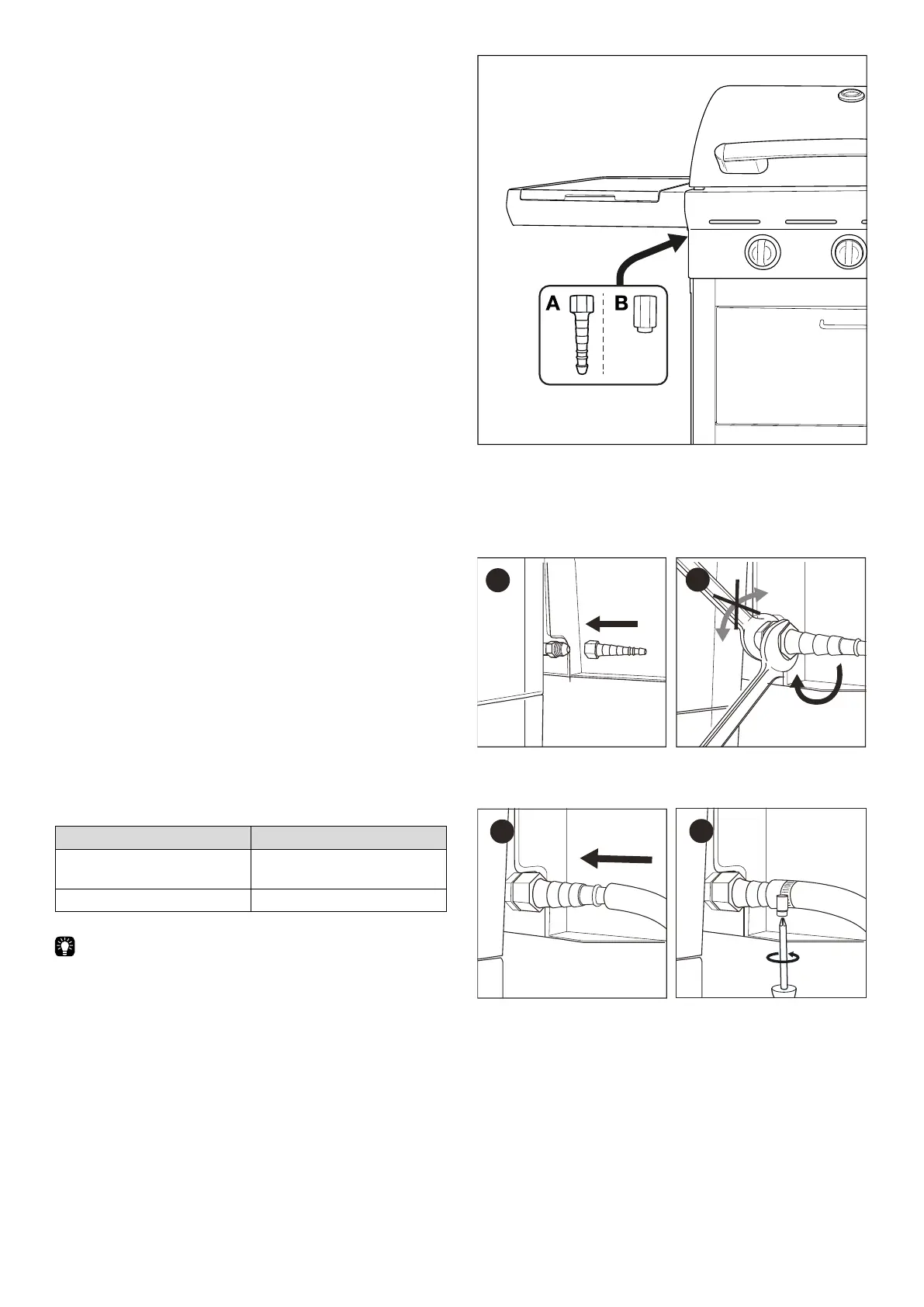 A B