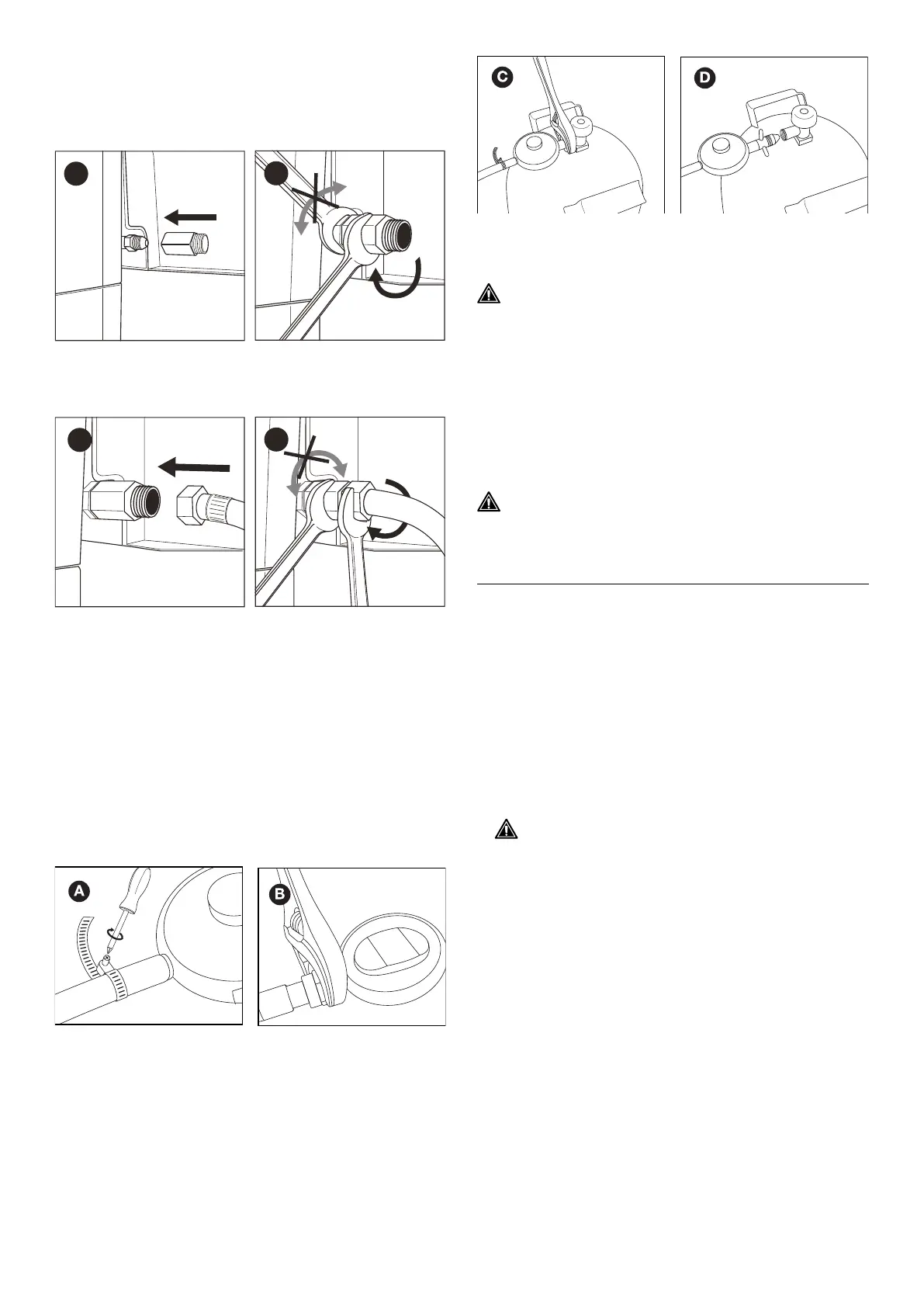 C

D

A

B