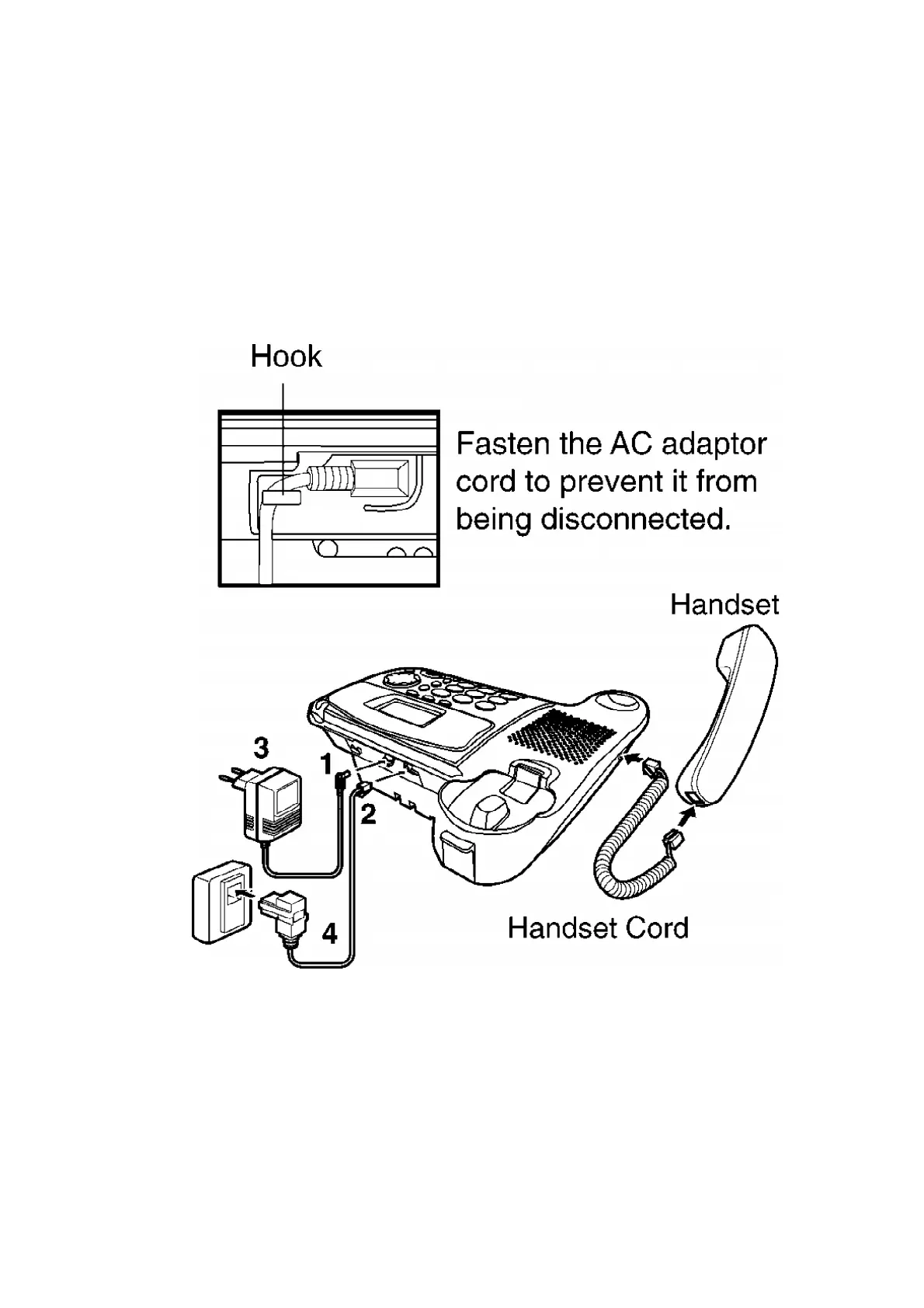 Hook

Fasten the AC adaptor cord to prevent it from being disconnected.

Handset

3

1

2

4

Handset Cord