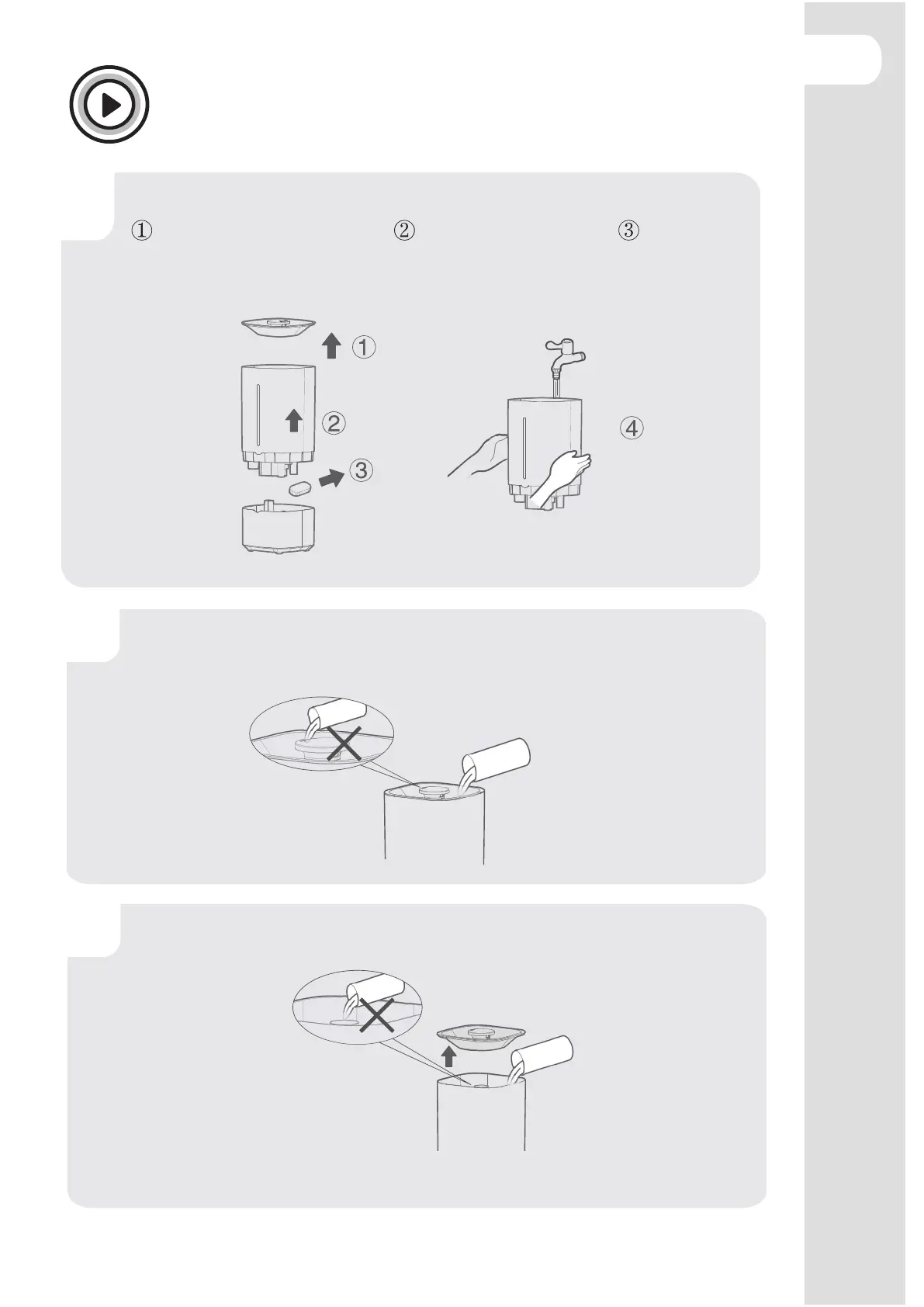 ① ② ③

① ② ③ ④