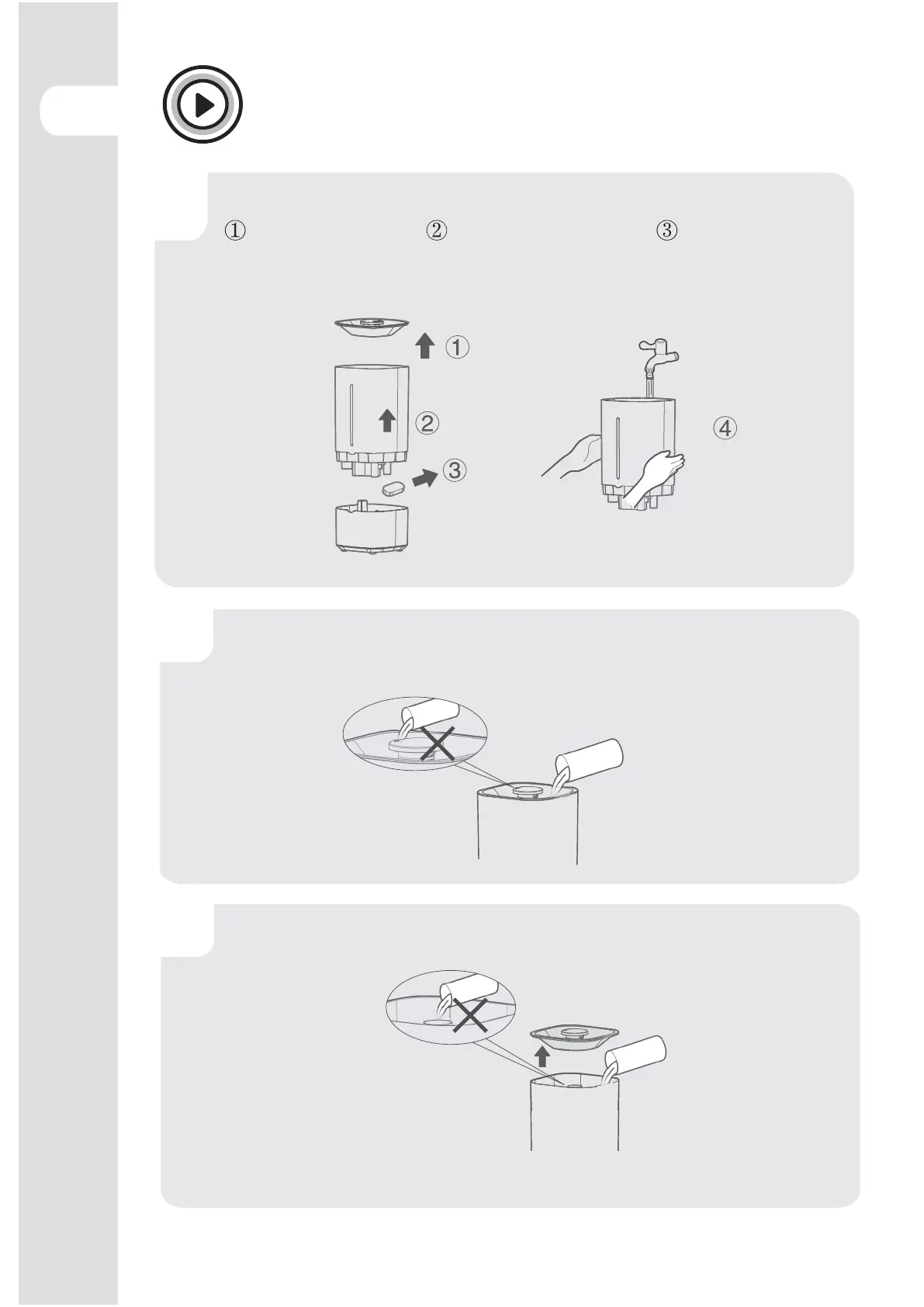 ① ② ③

① ② ③

④