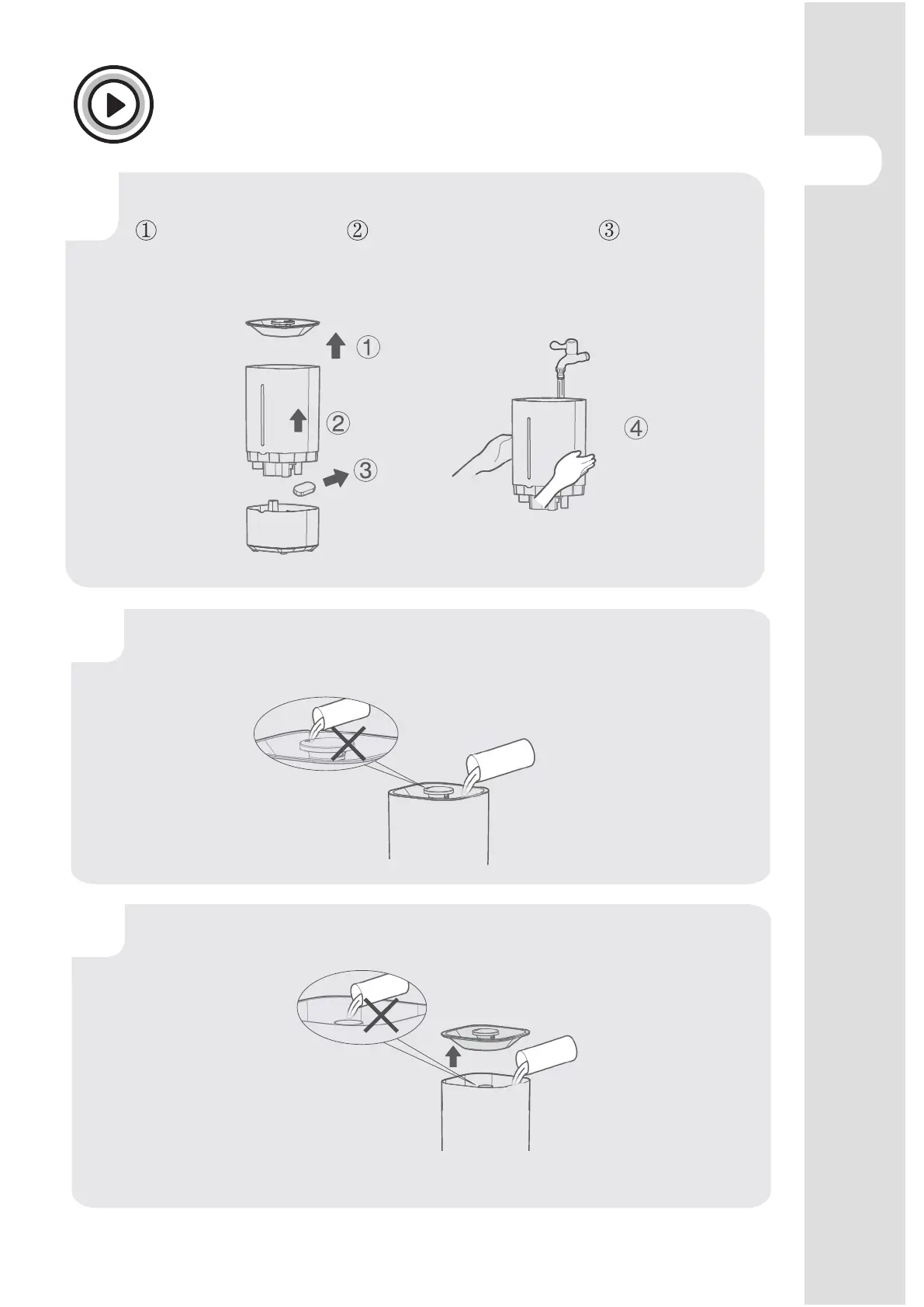 ① ② ③

①

②

③

④