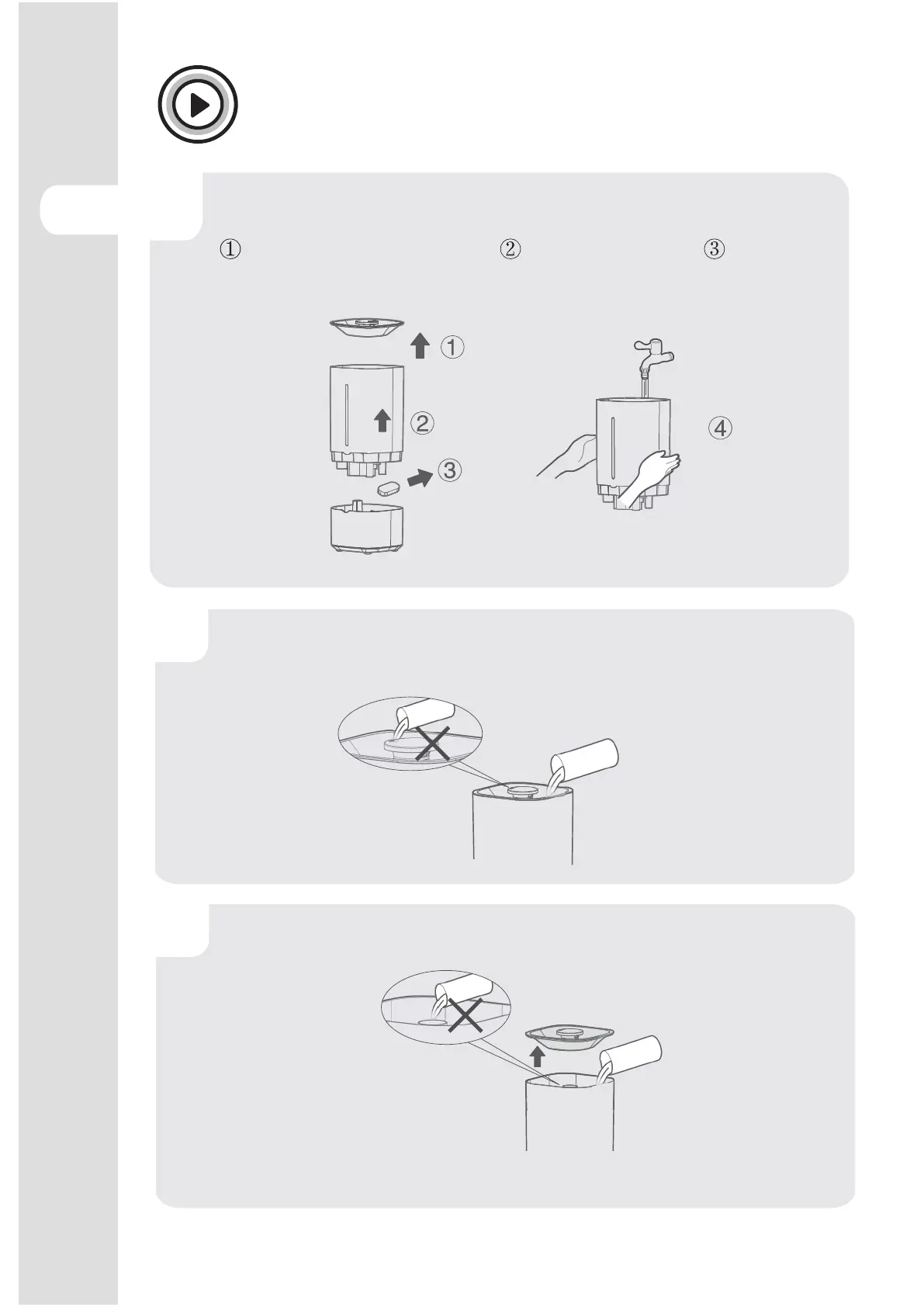 ①
②
③

①
②
③
④