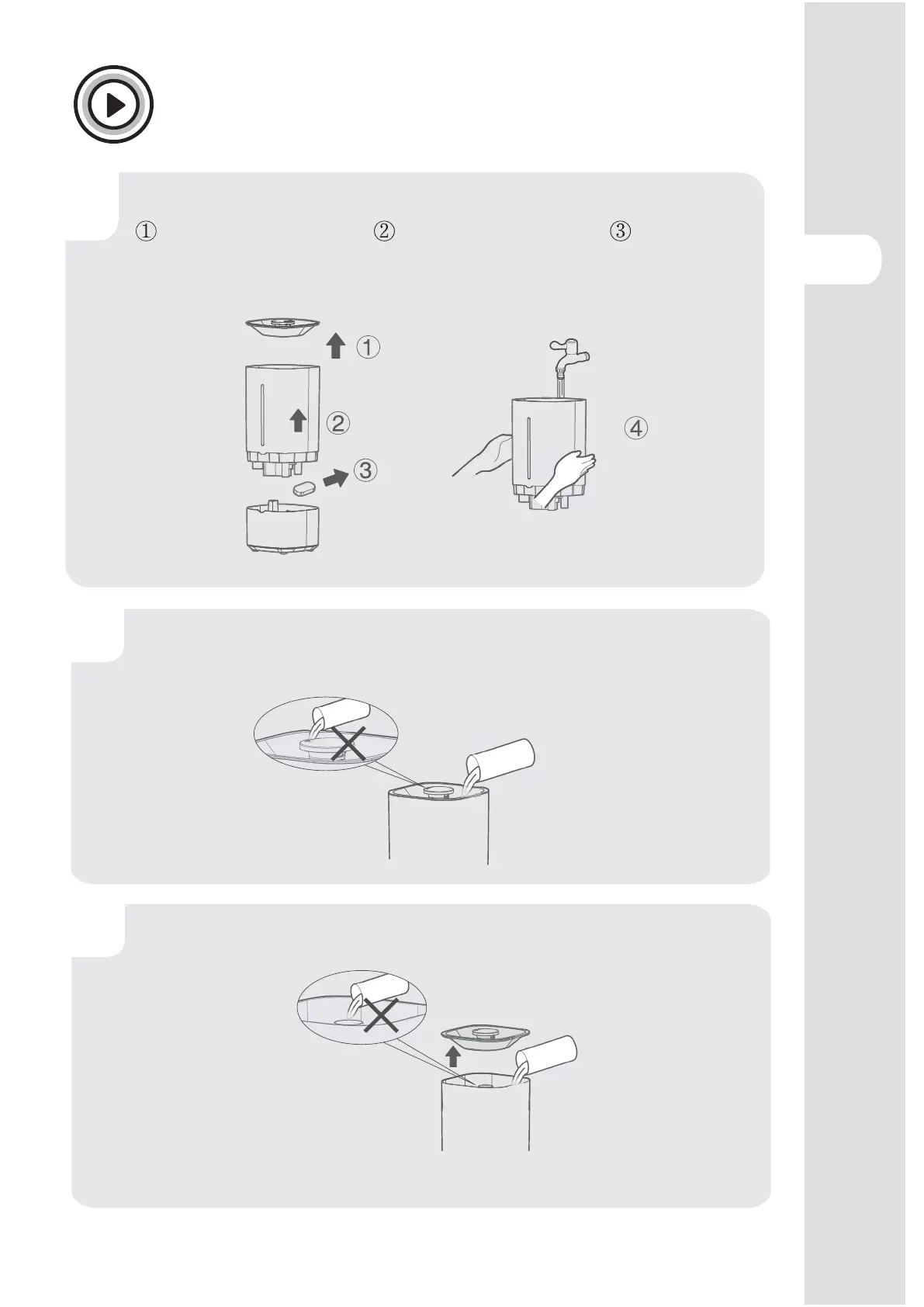 ① ② ③

① ② ③ ④