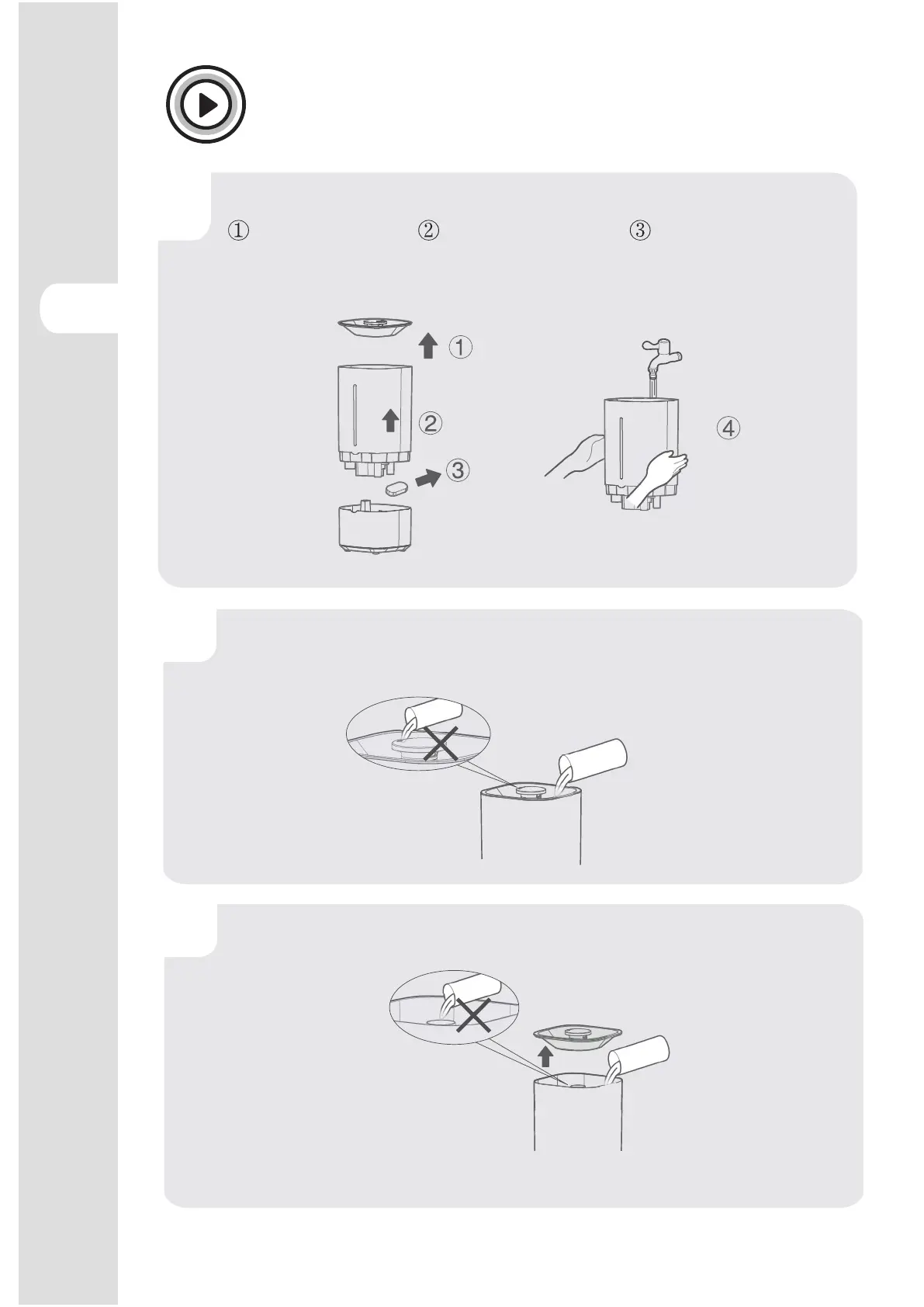 ①　②　③

①

②

③

④