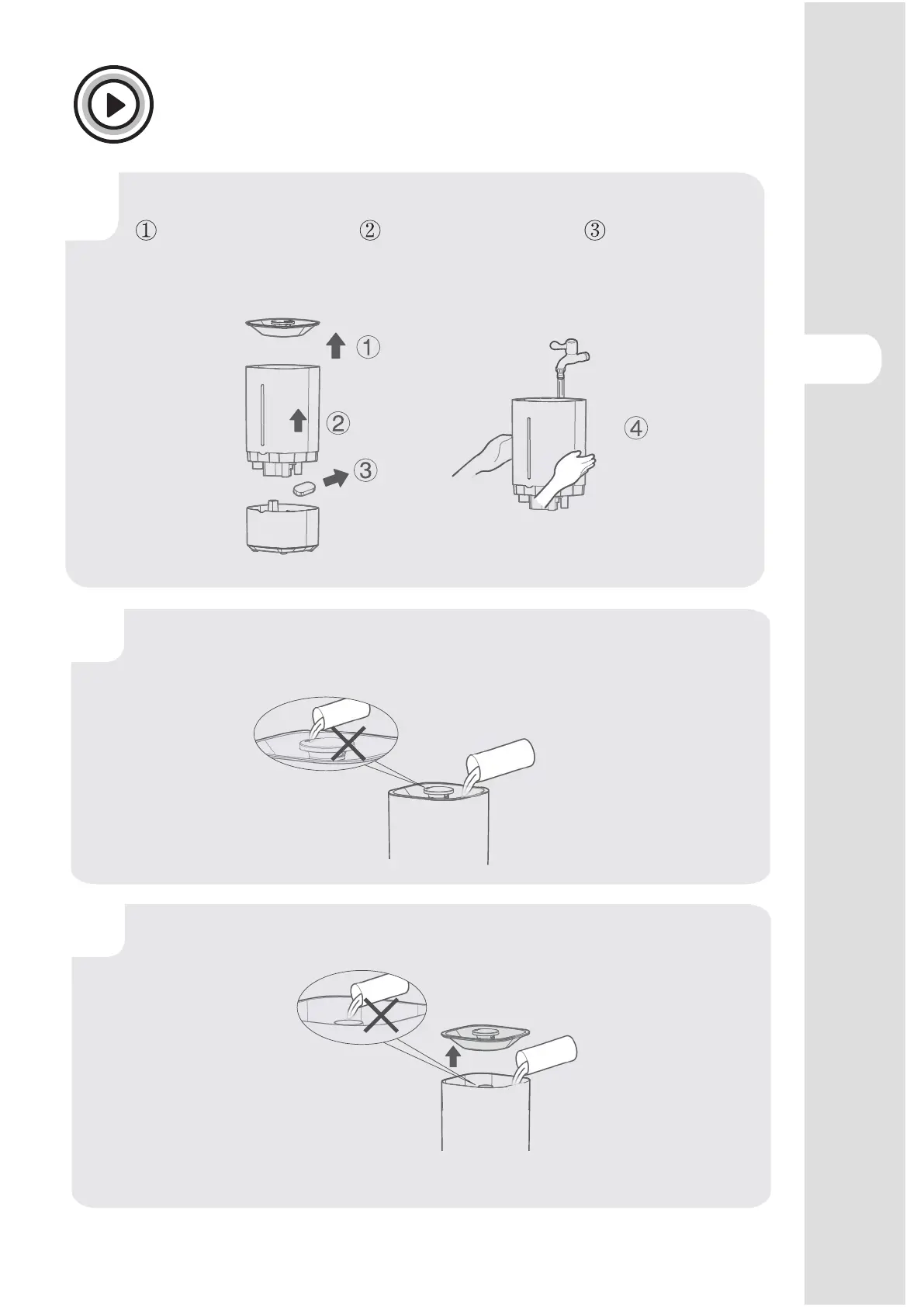 ① ② ③

①
②
③

④