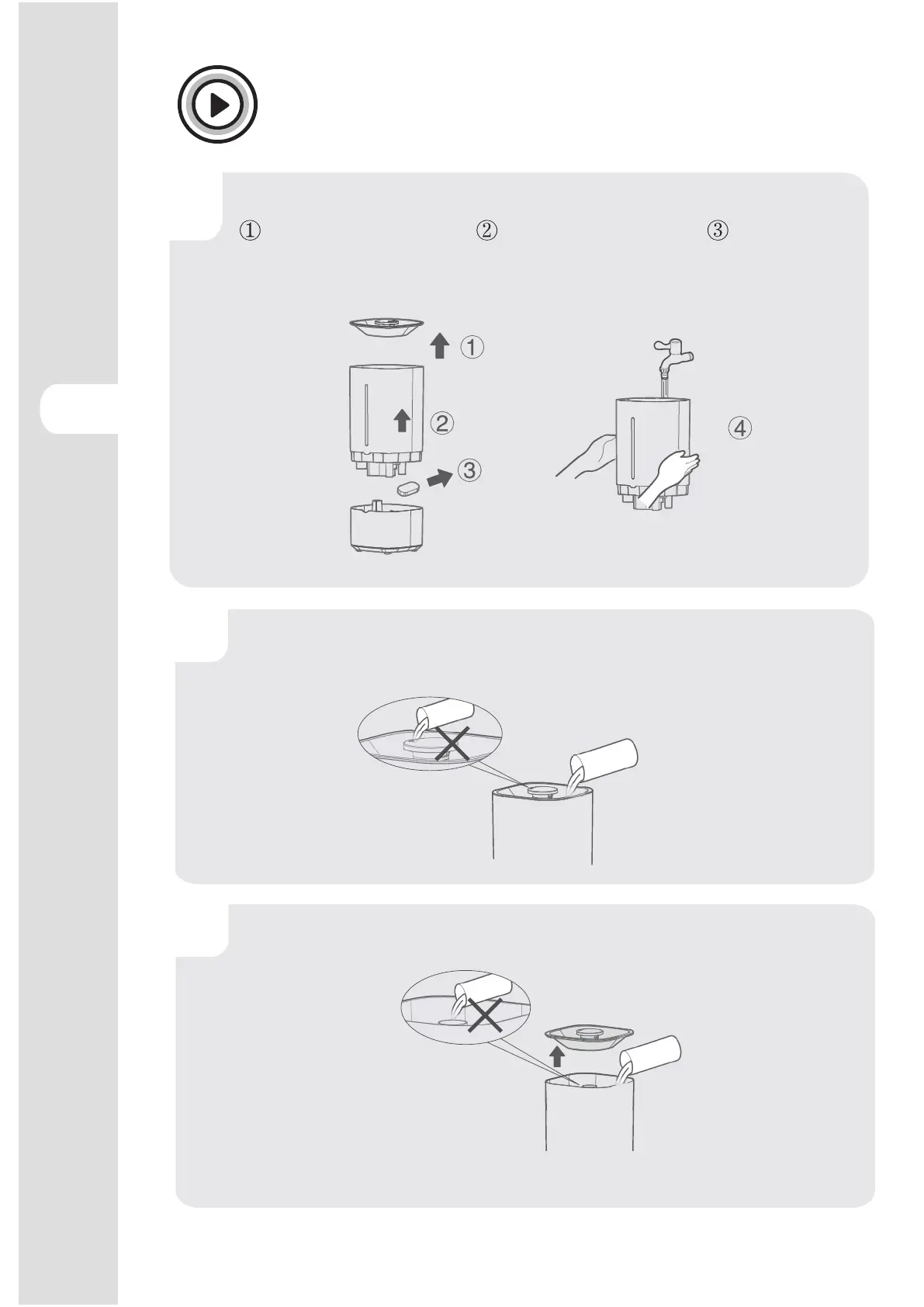 ① ② ③

① ② ③ ④