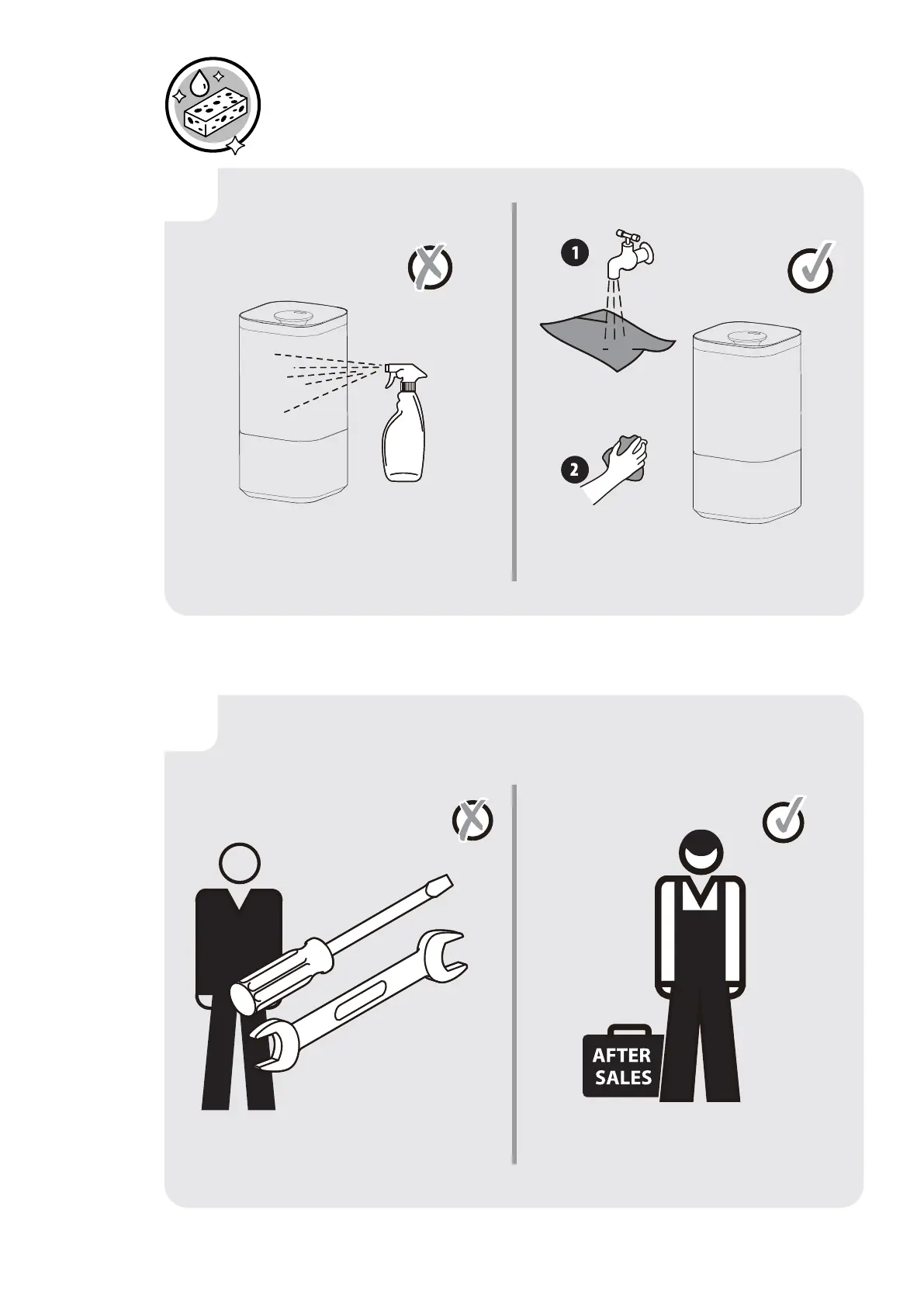 1

2

AFTER SALES