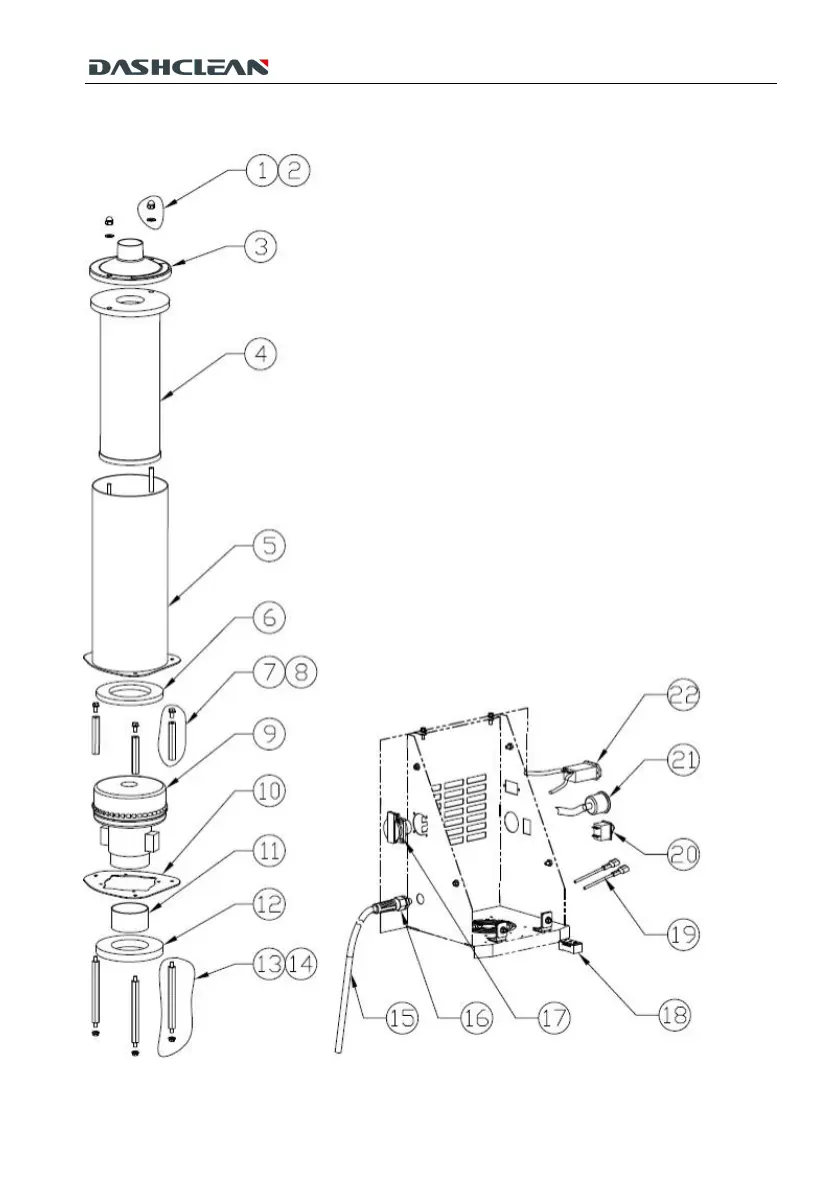 DASHCLEAN

1 2
3
4
5
6
7 8
9
10
11
12
13 14

22
21
20
19
18
17
16
15