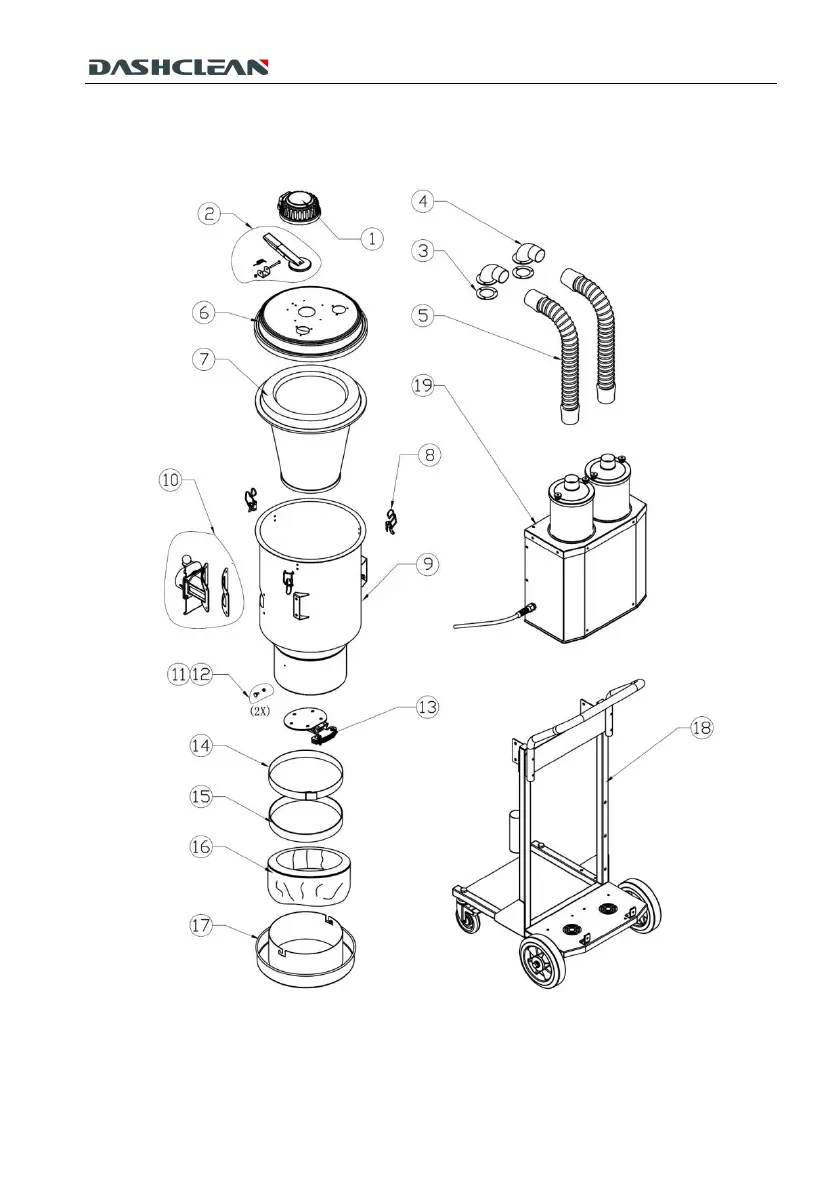 DASHCLEAN

2
1
4
3
6
5
7
19
8
10
9
11 12
(2X)
13
14
18
15
16
17