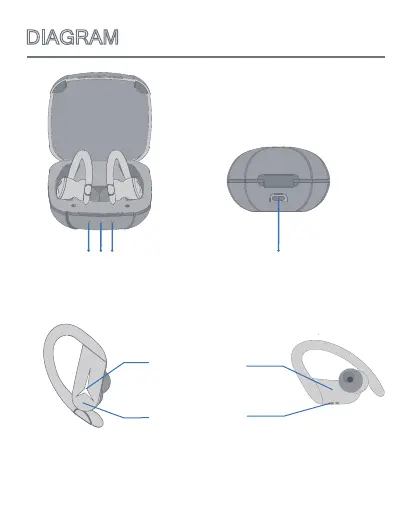 DIAGRAM