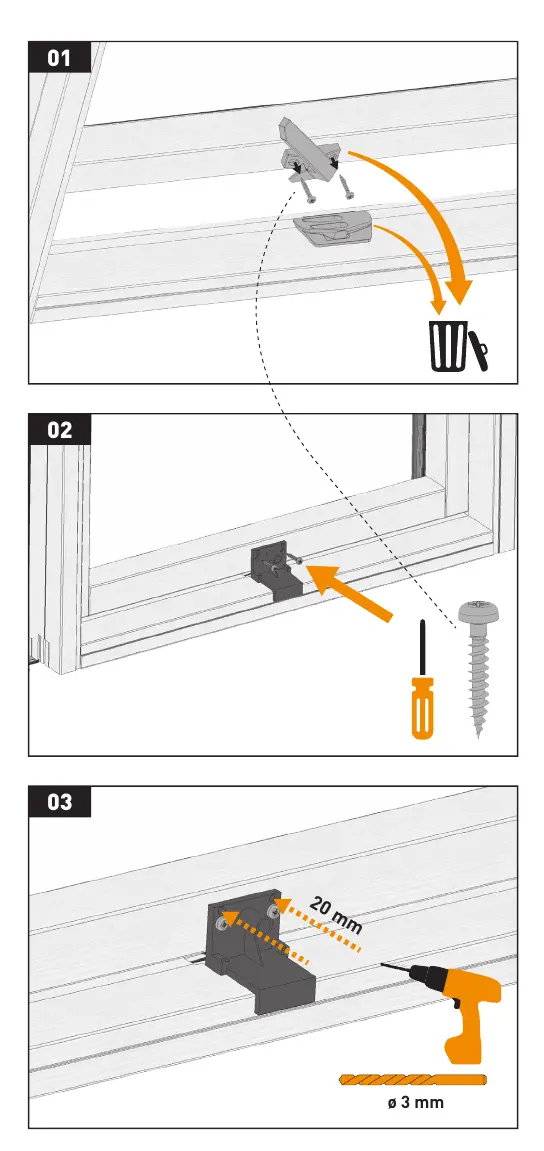 01

02

03

20 mm

ø 3 mm