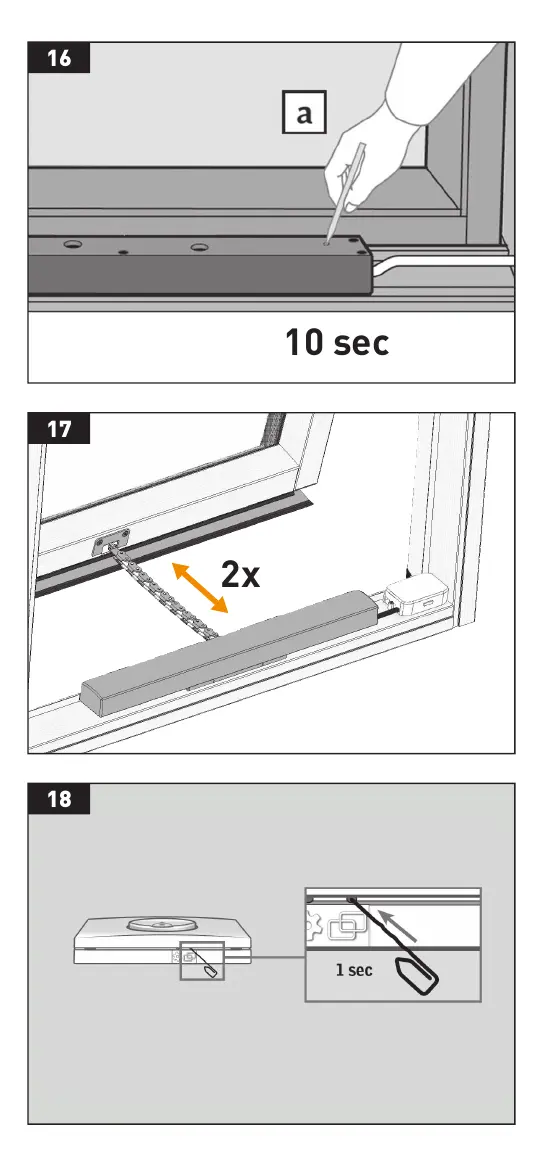 16

a

10 sec

17

2x

18

1 sec