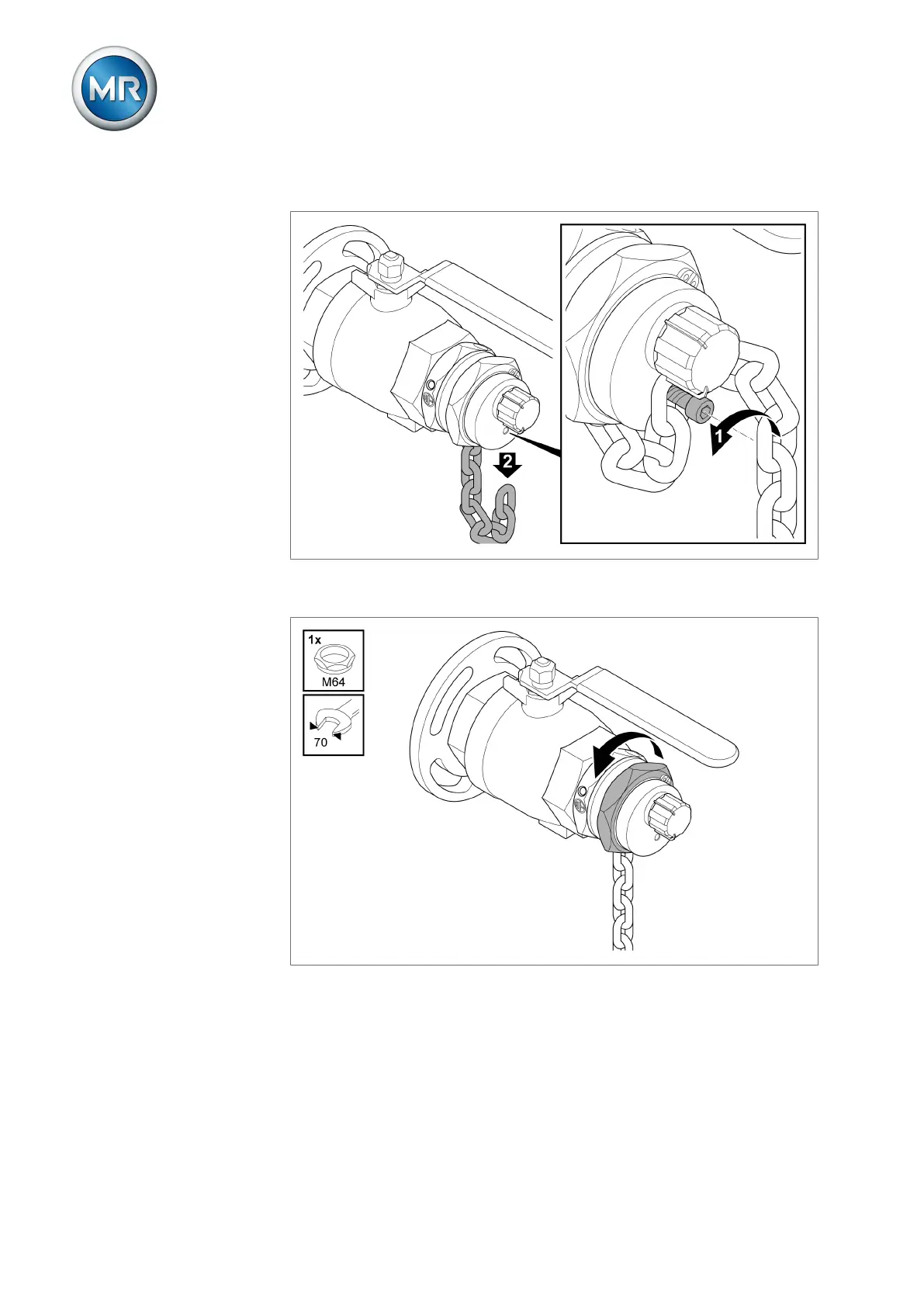 MR

1

2

1x

M64

70