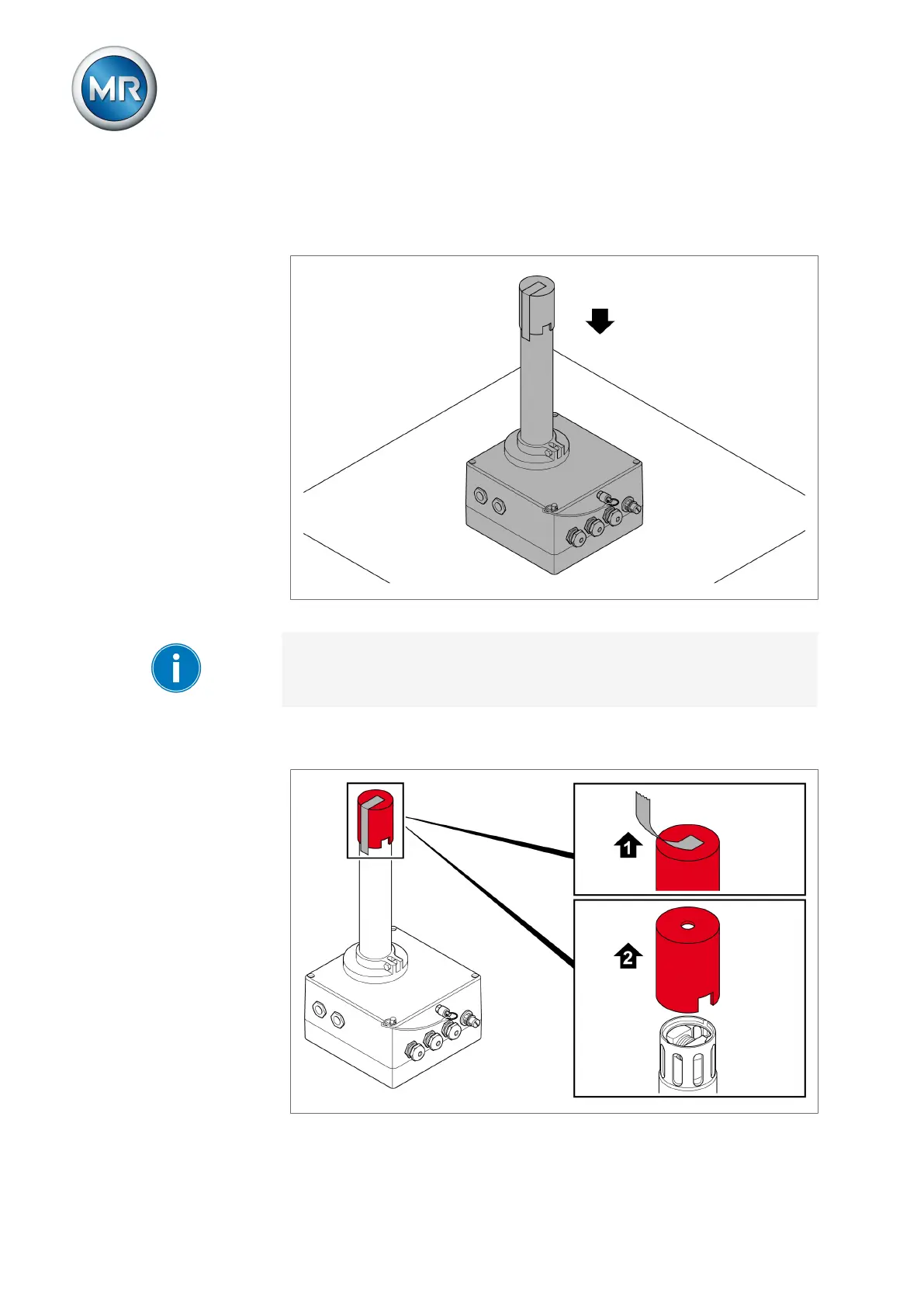 MR

1

2