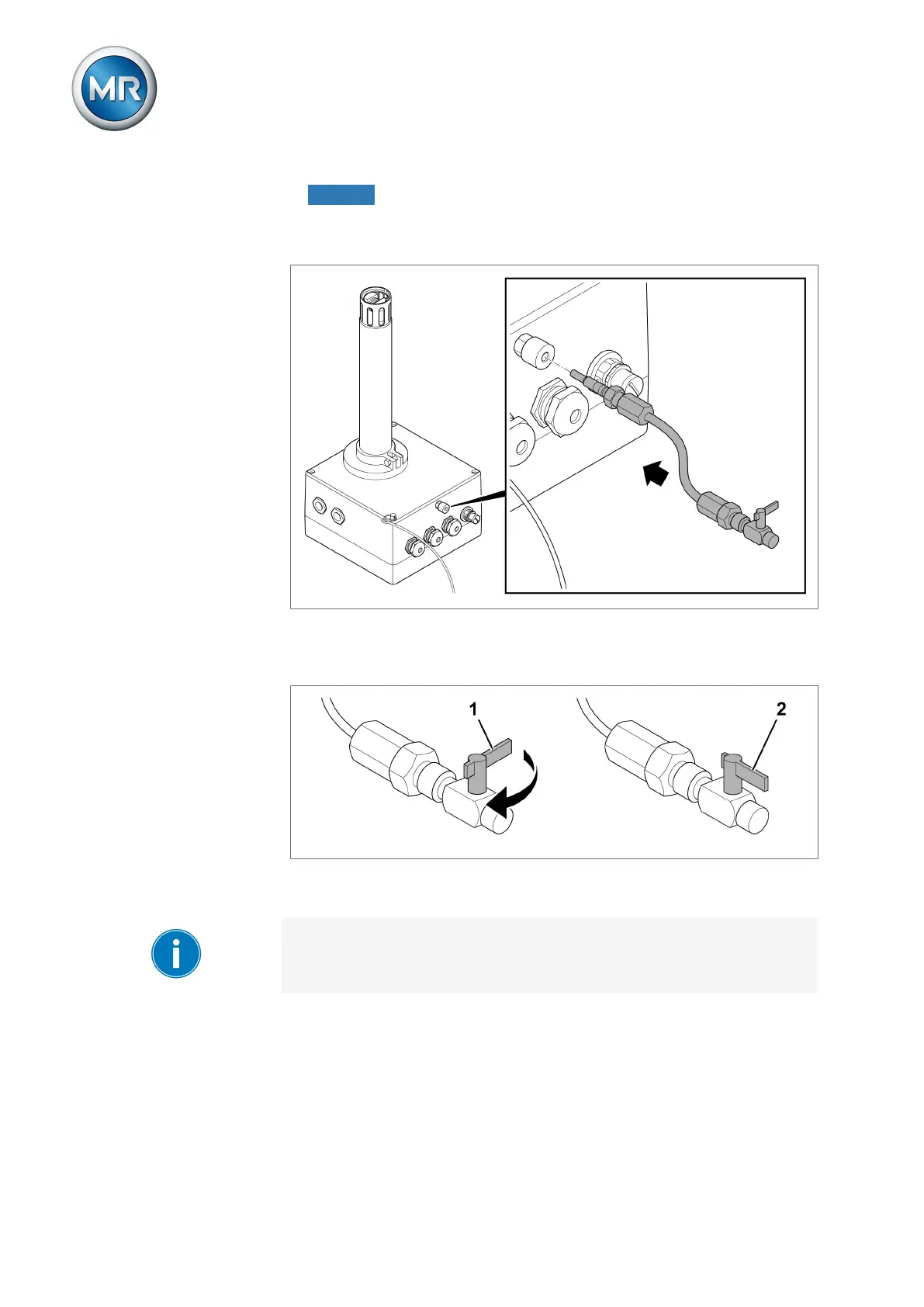 MR

1

2