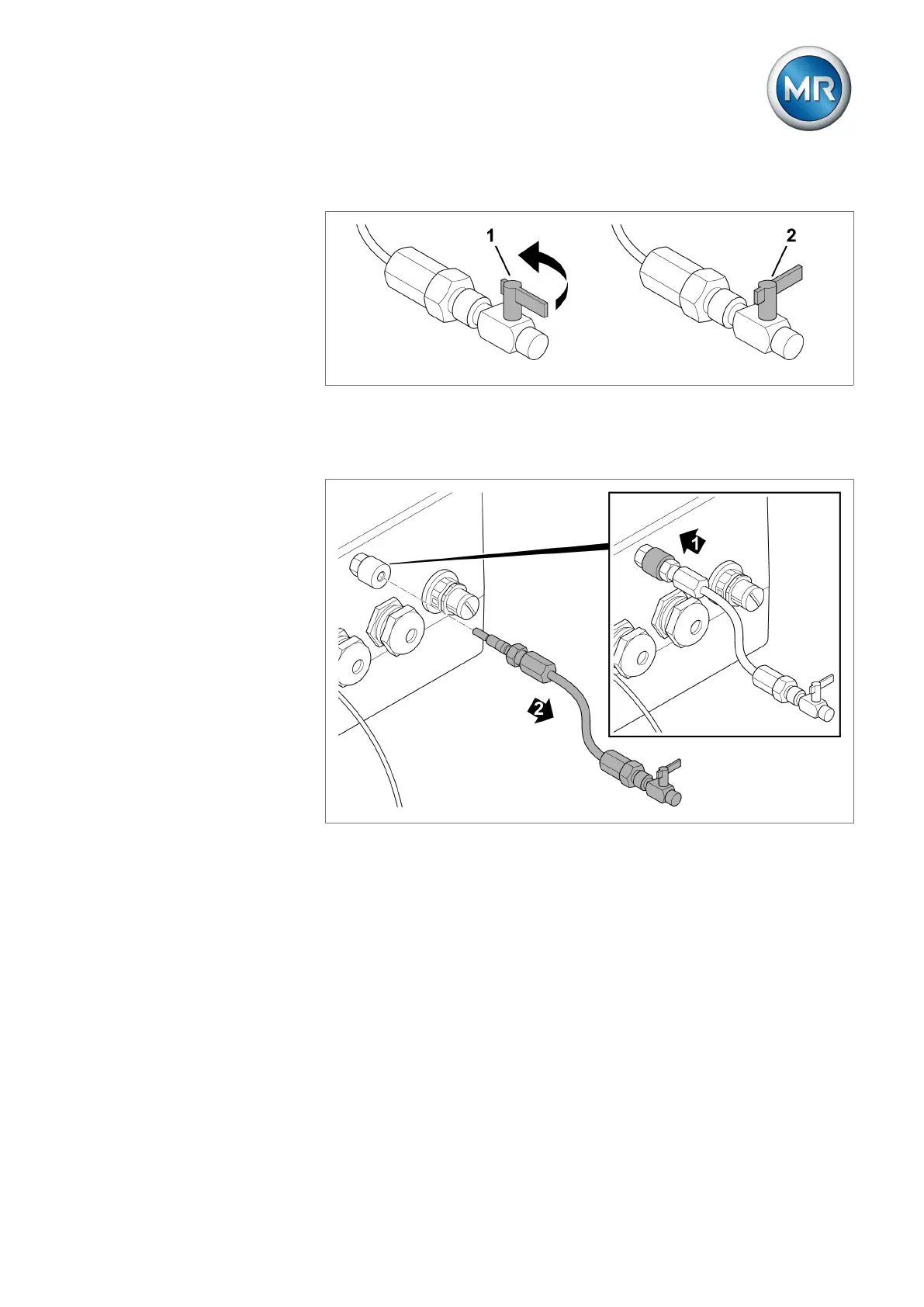 MR

1

2

1

2