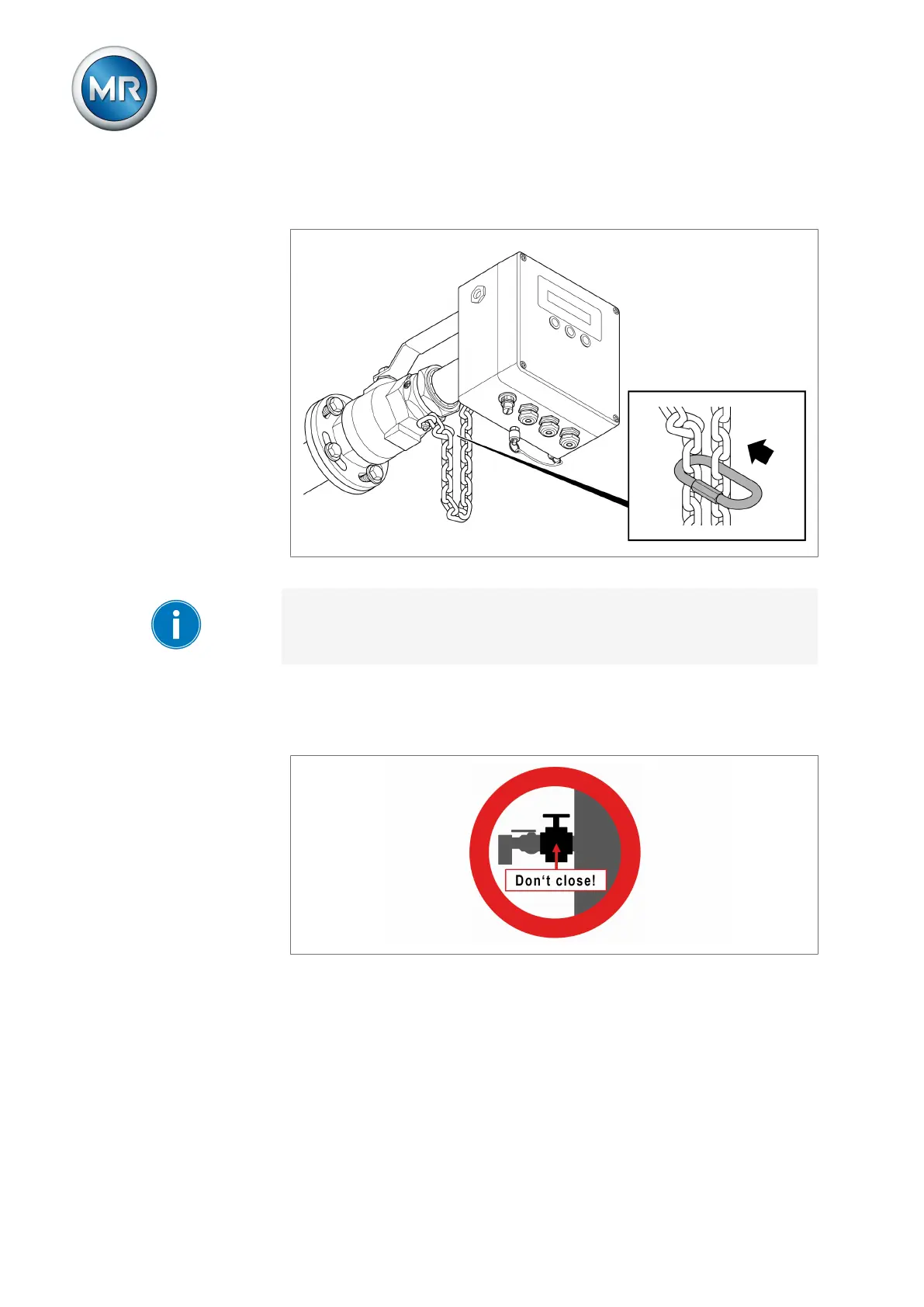 MR

Don‘t close!