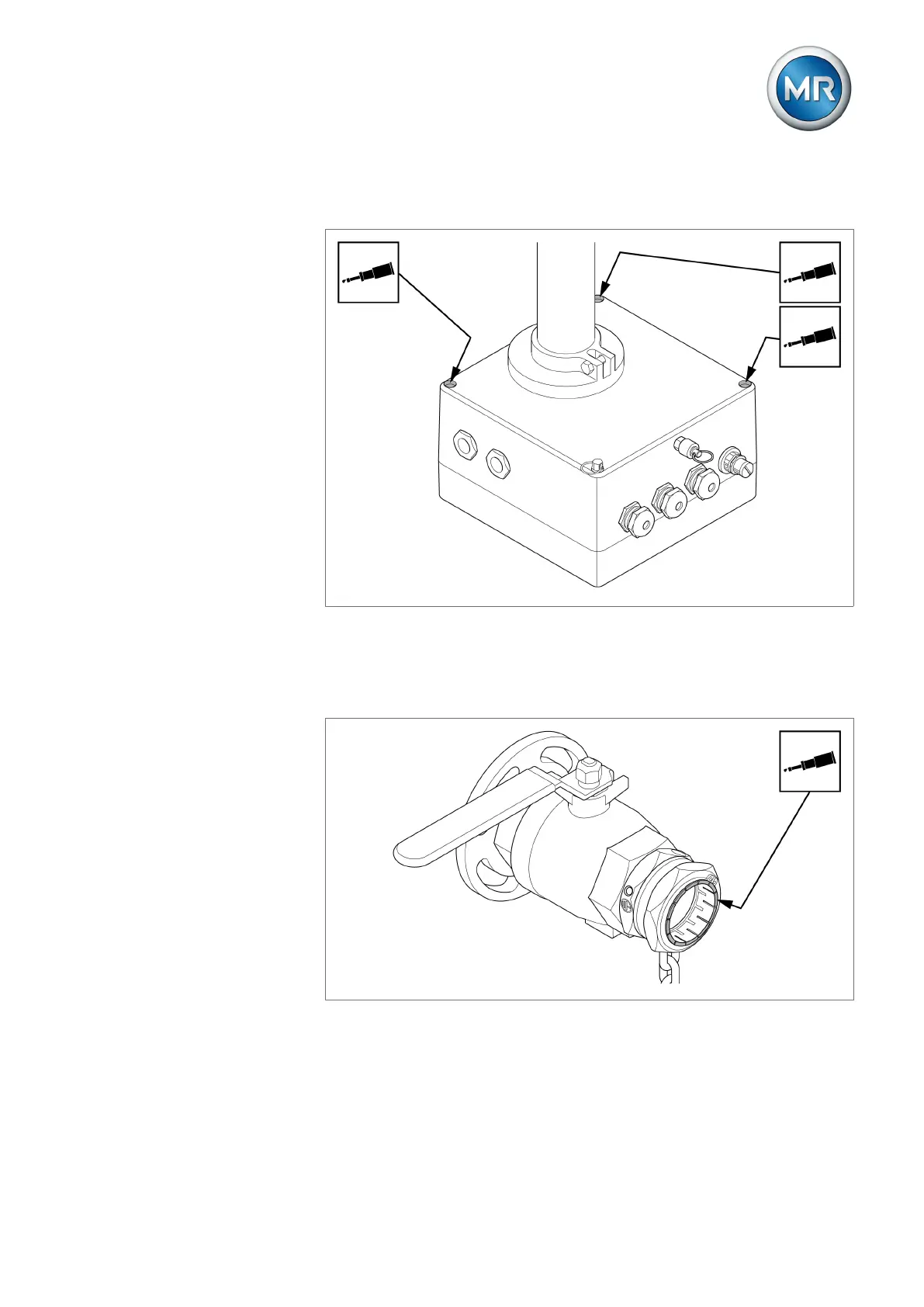 MR