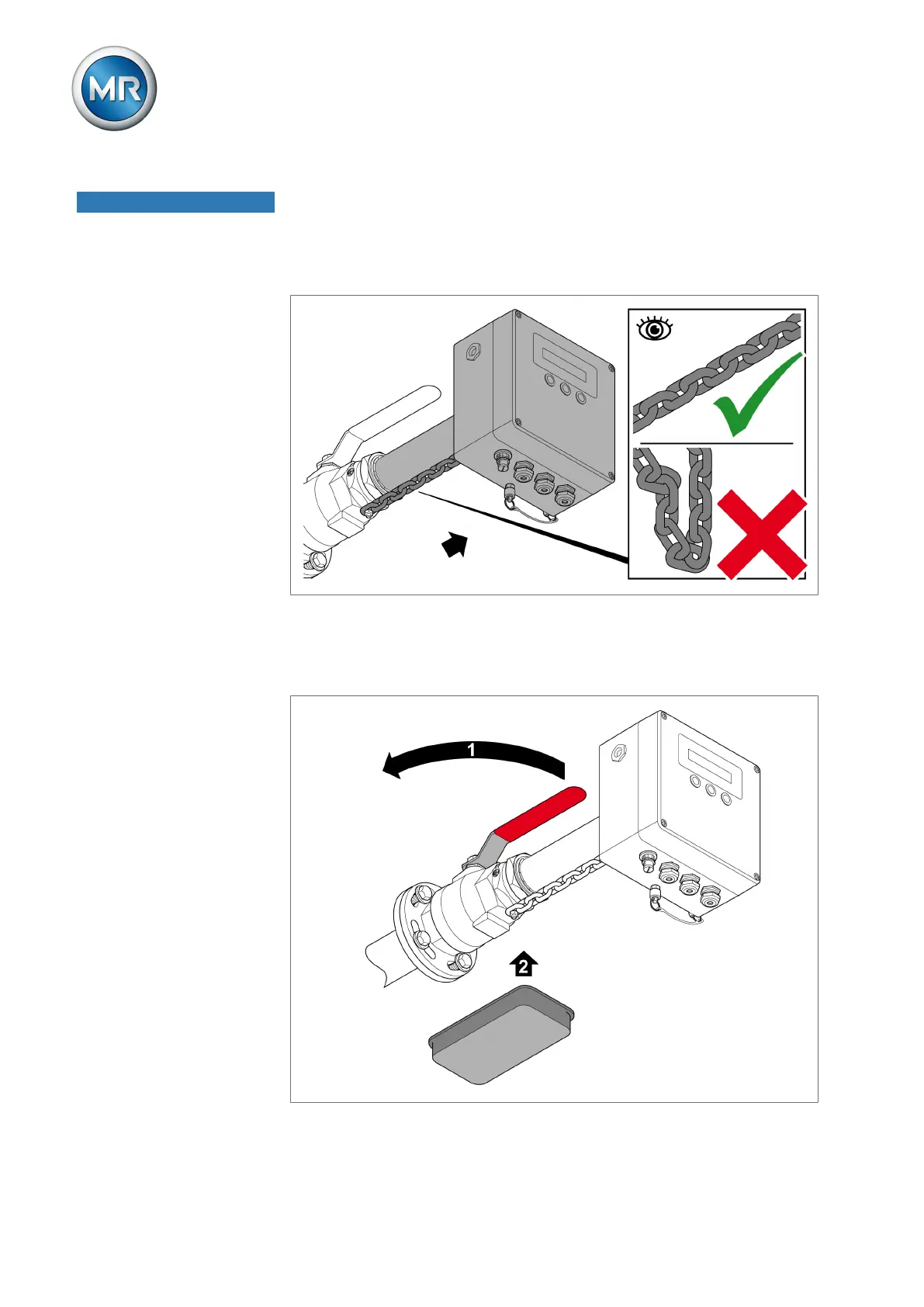 MR

1

2