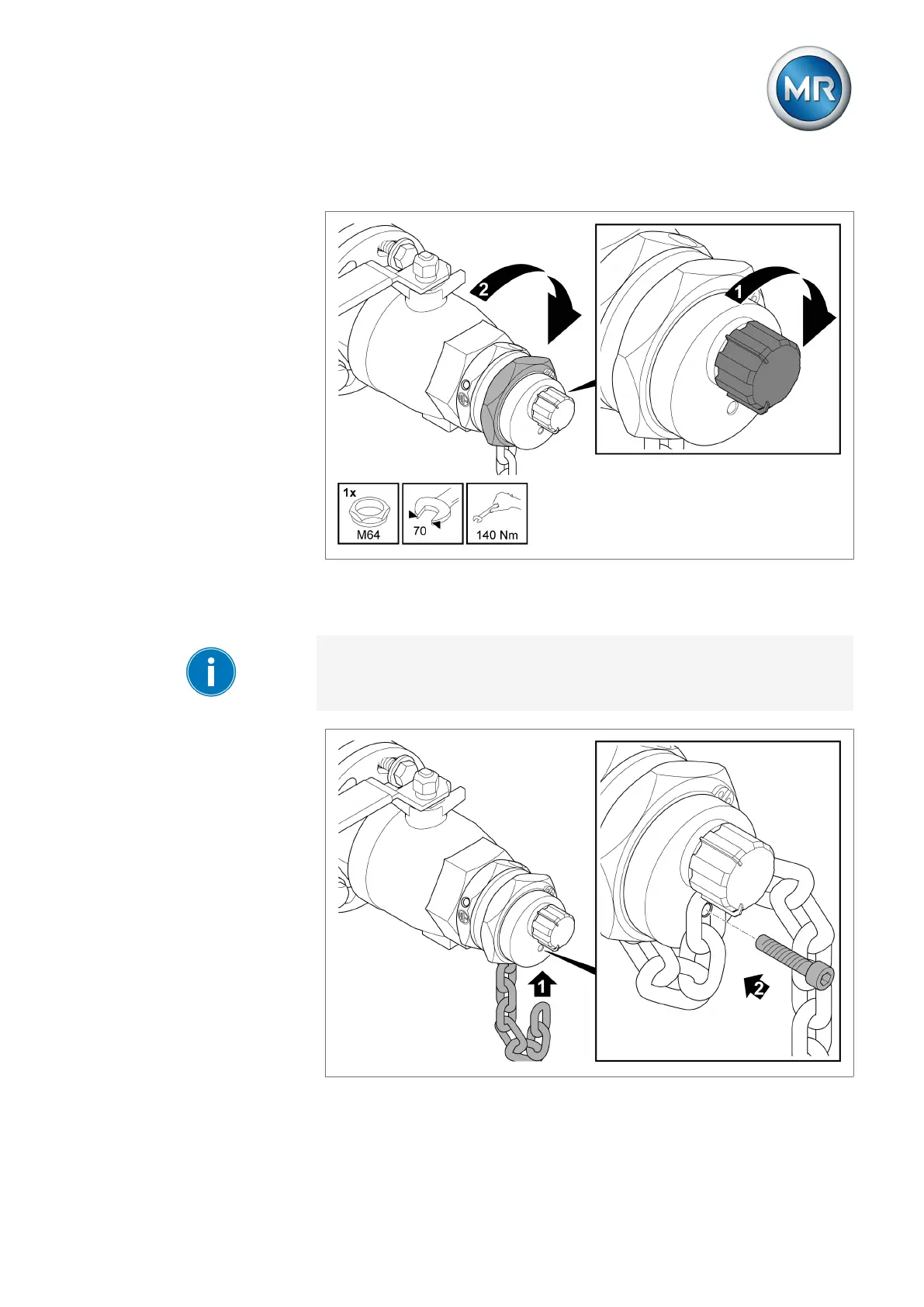 MR

2

1

1x

M64

70

140 Nm

1

2