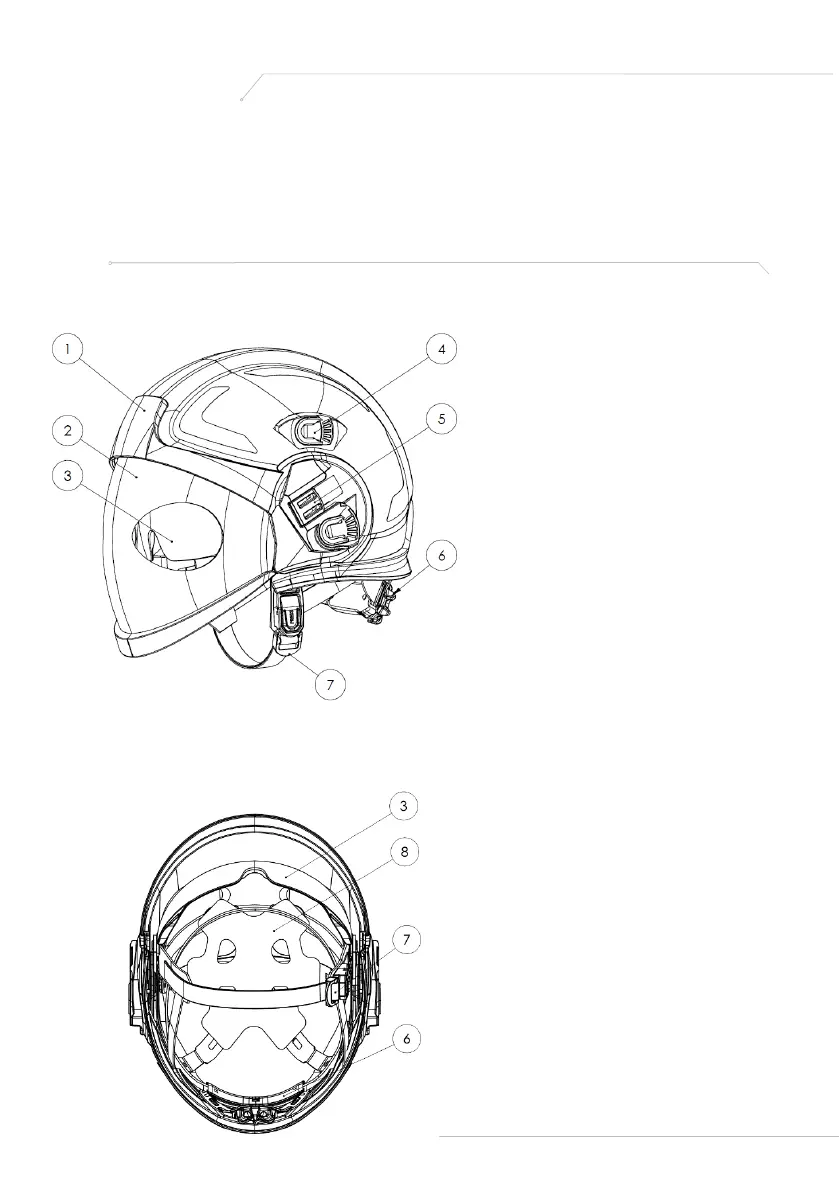 1
2
3
4
5
6
7

3
8
7
6