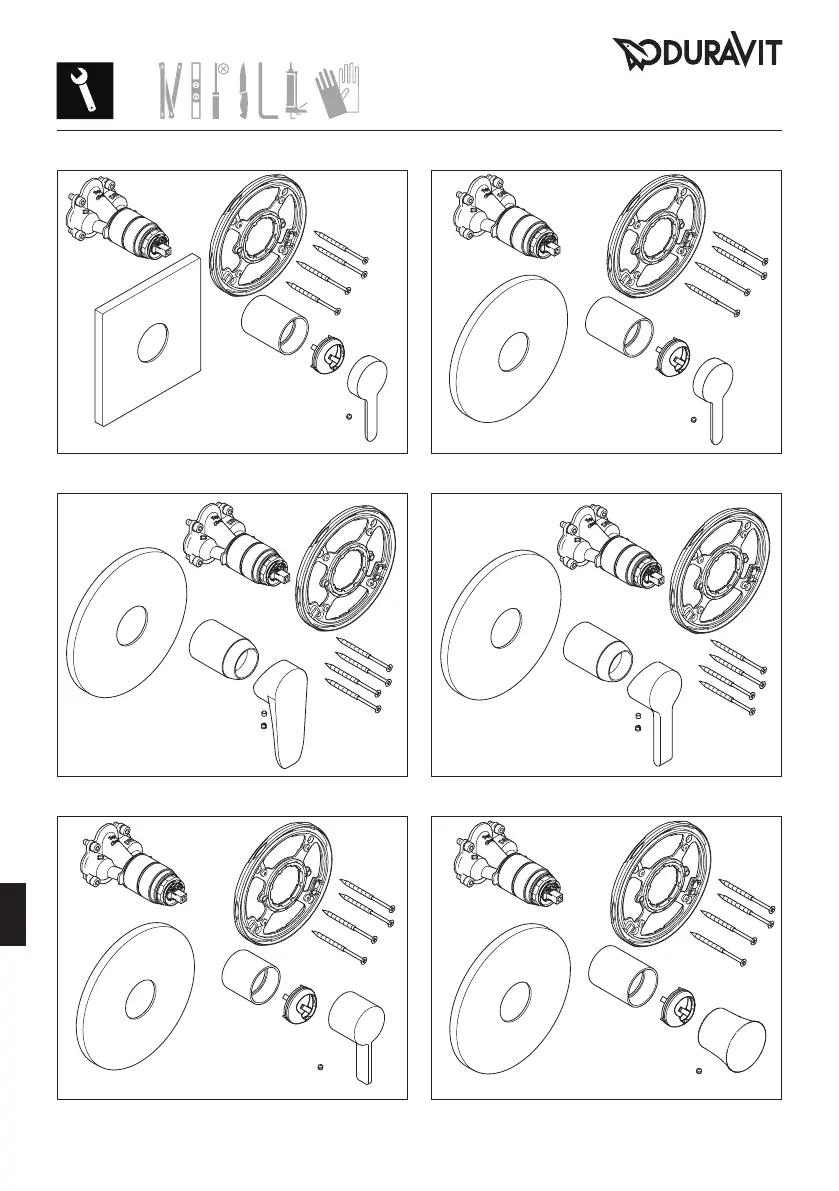 DURAVIT