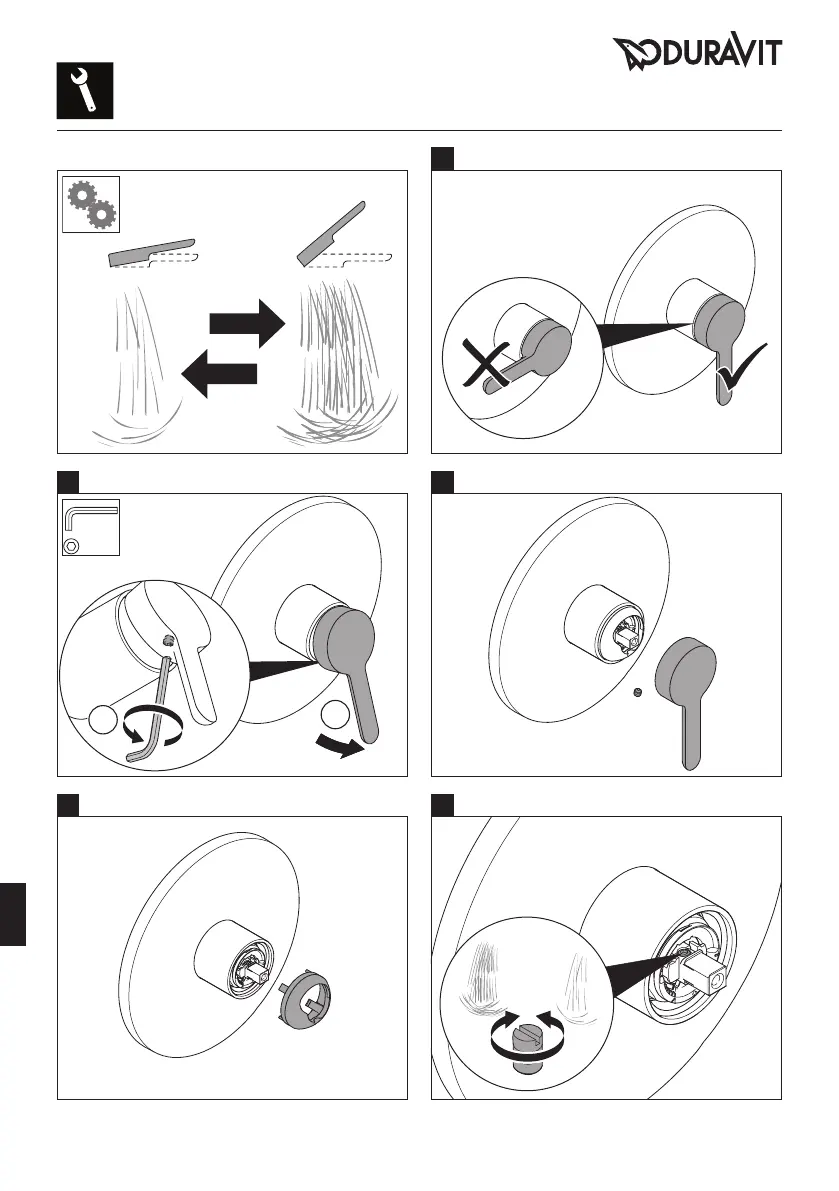 DURAVIT