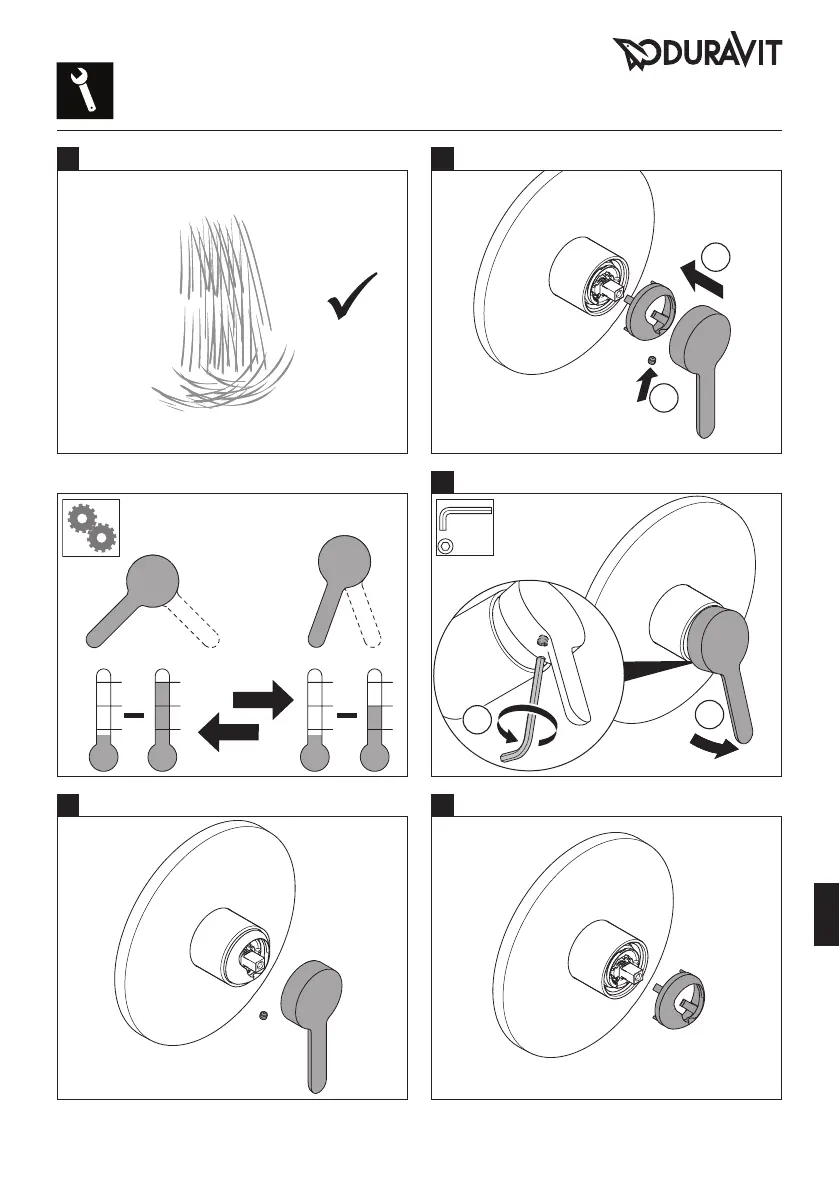 DURAVIT