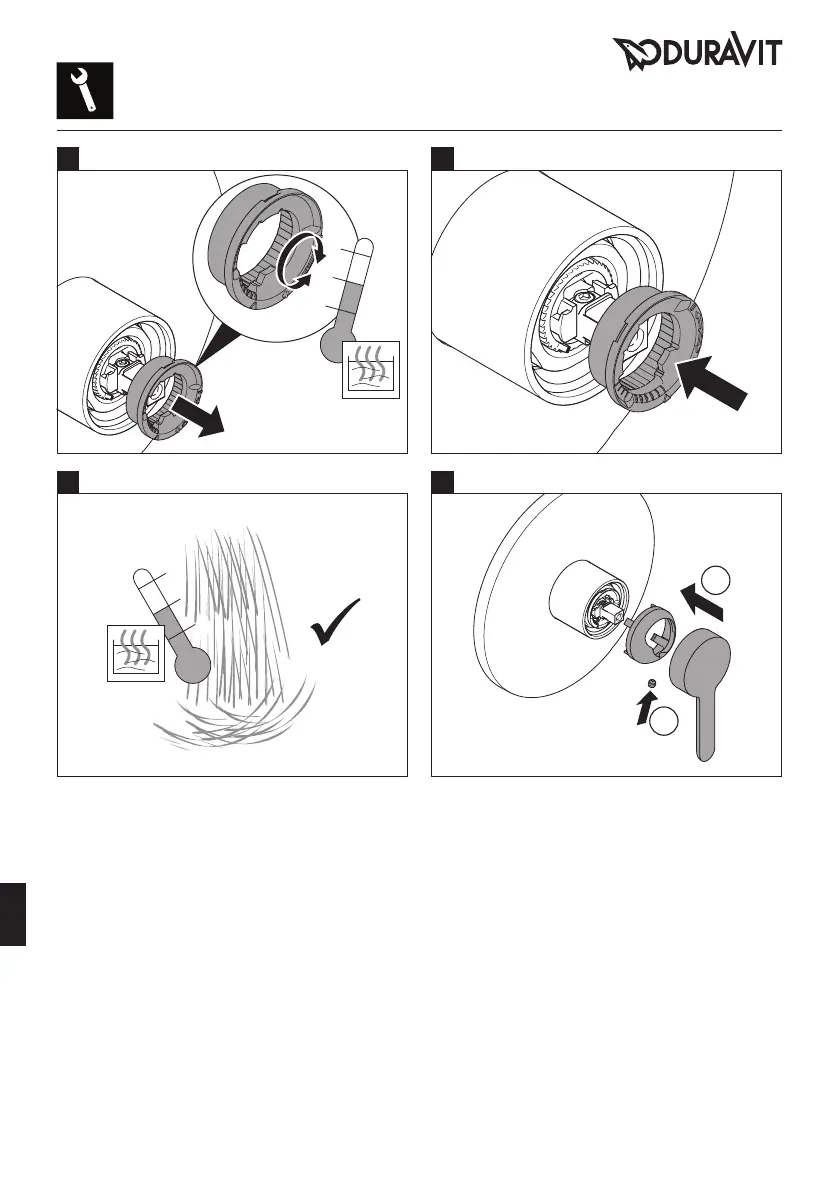 DURAVIT