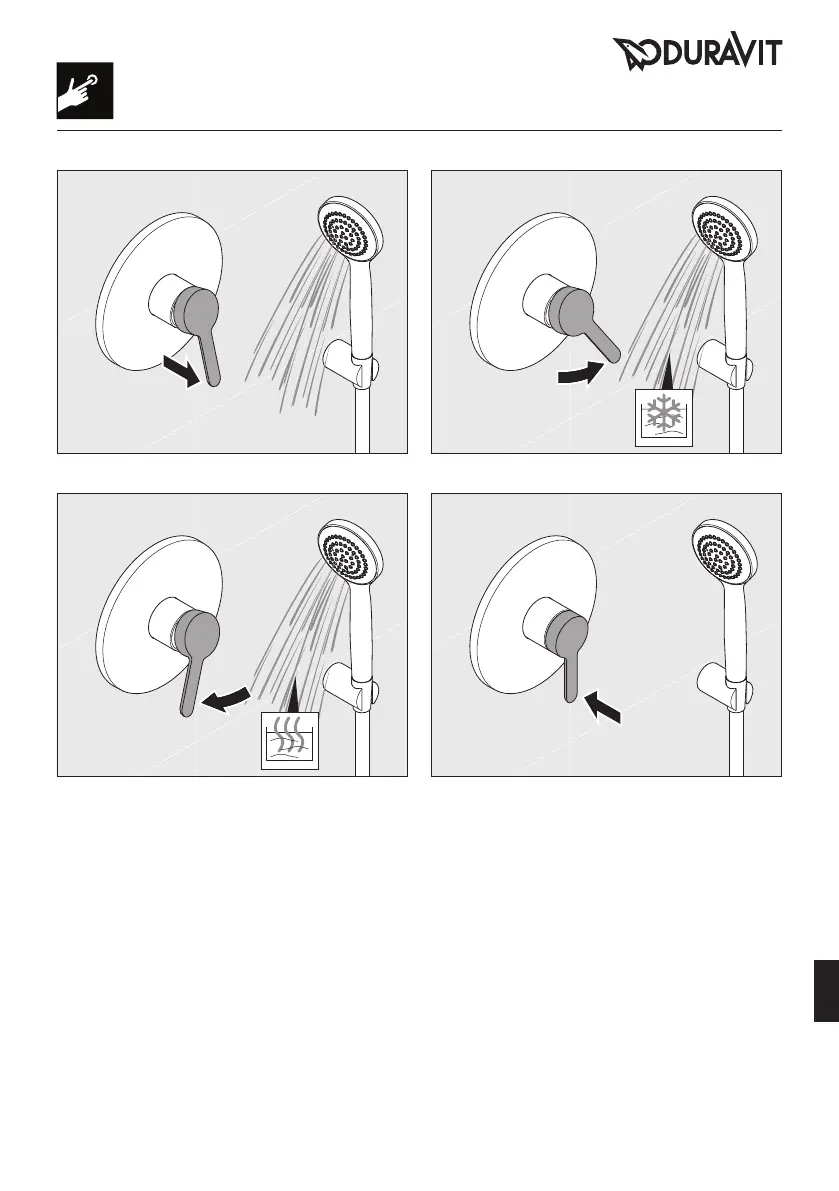 DURAVIT