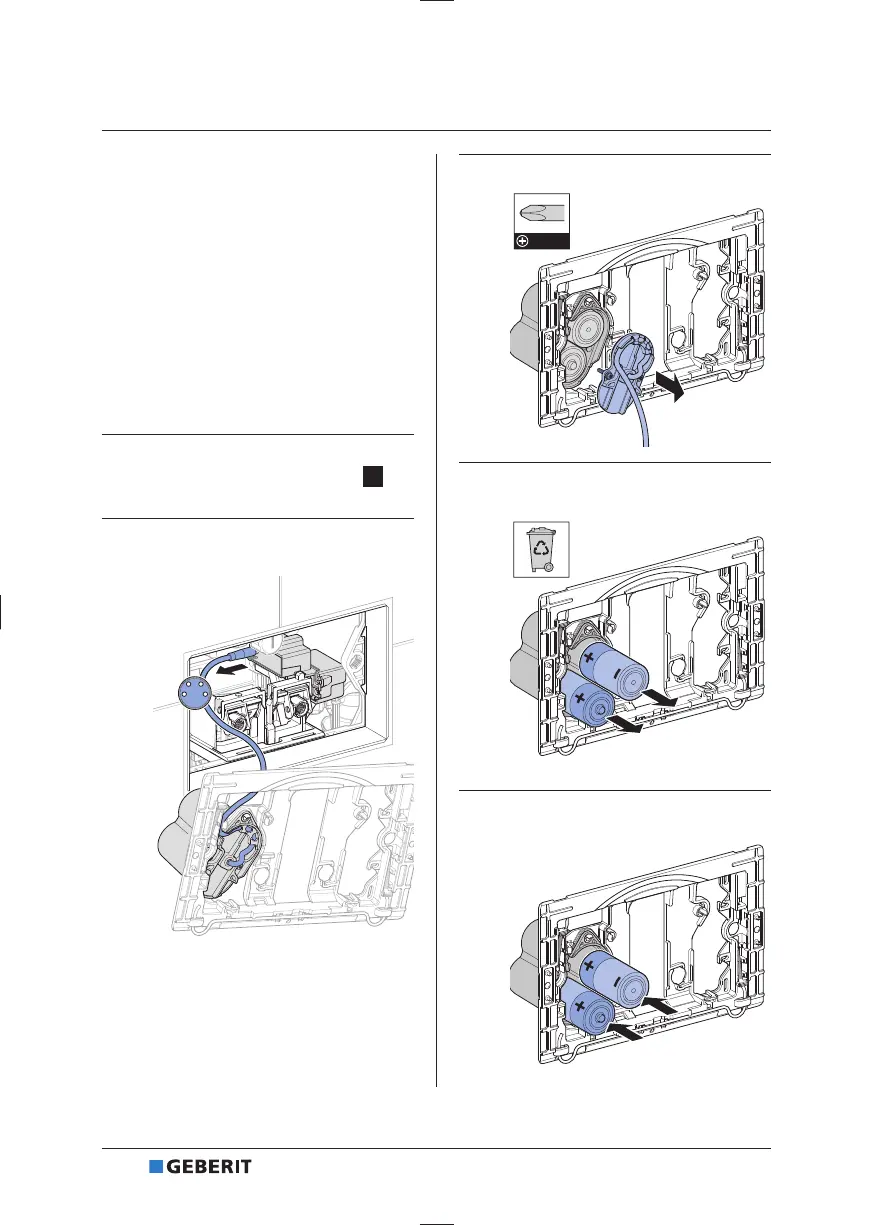 +
-
+
-
+
-
+
-

GEBERIT