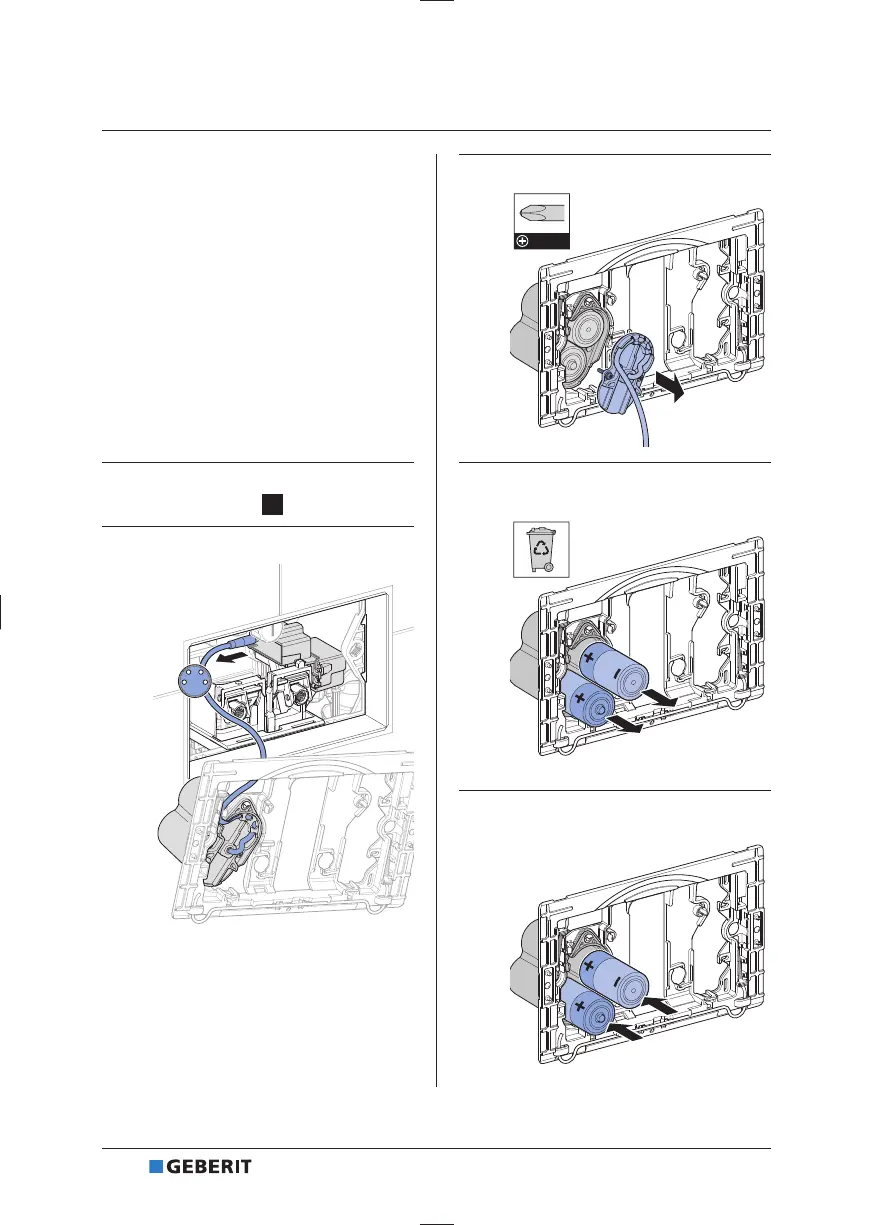 GEBERIT