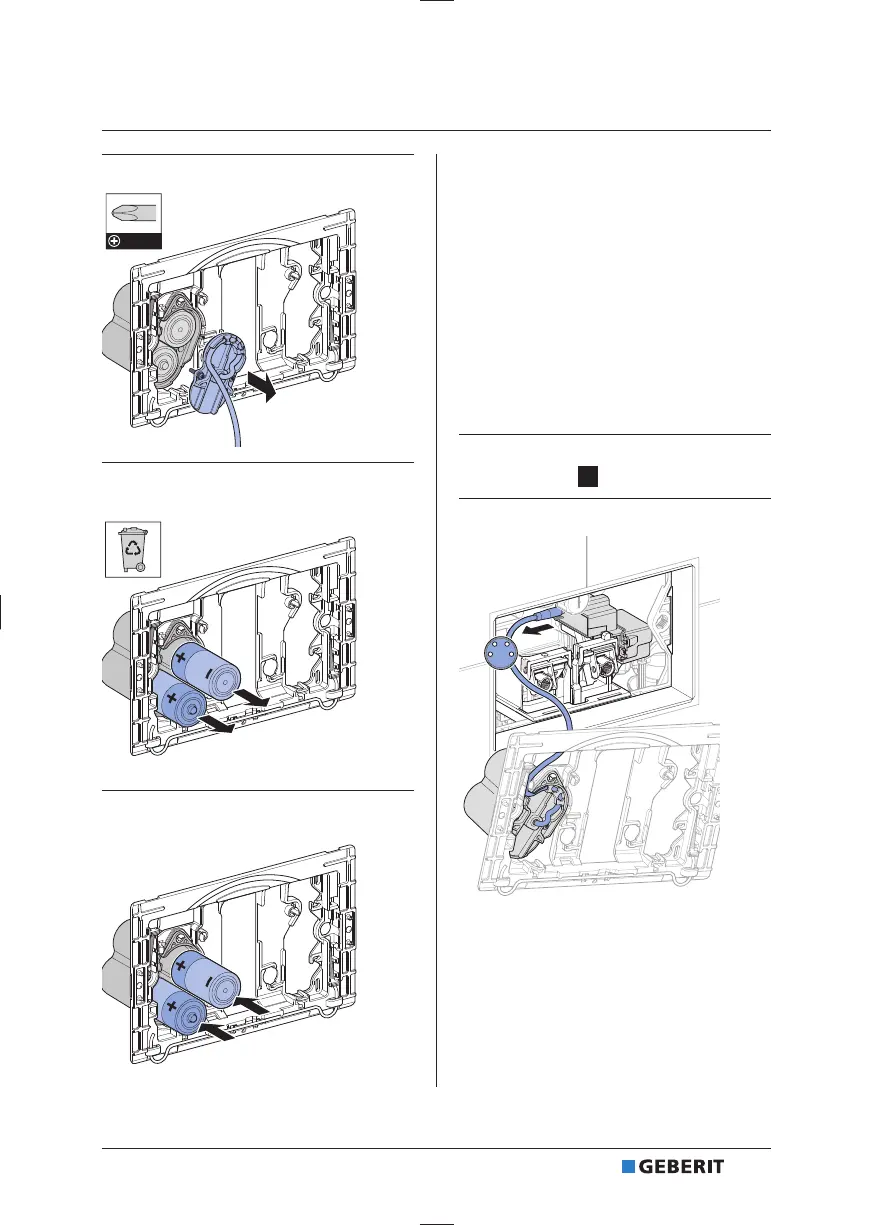 GEBERIT