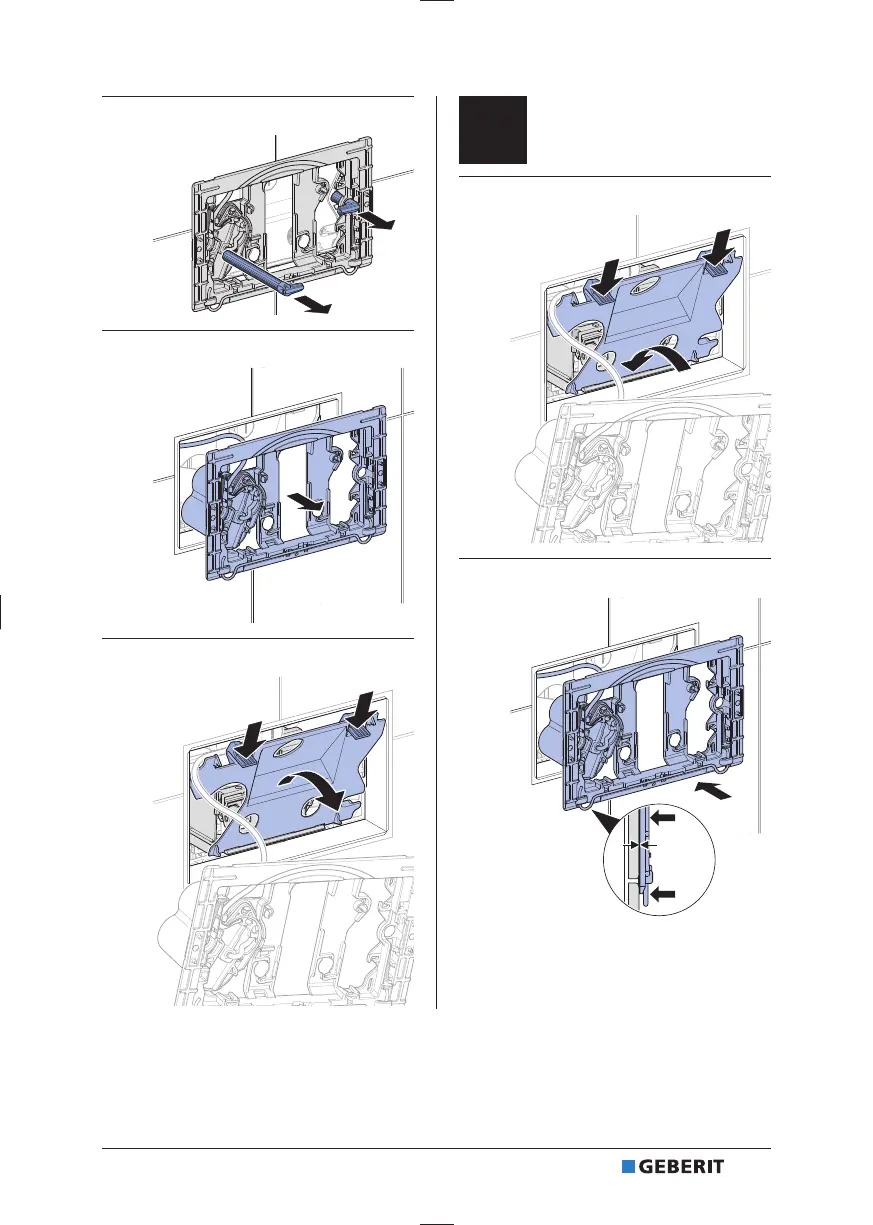 GEBERIT