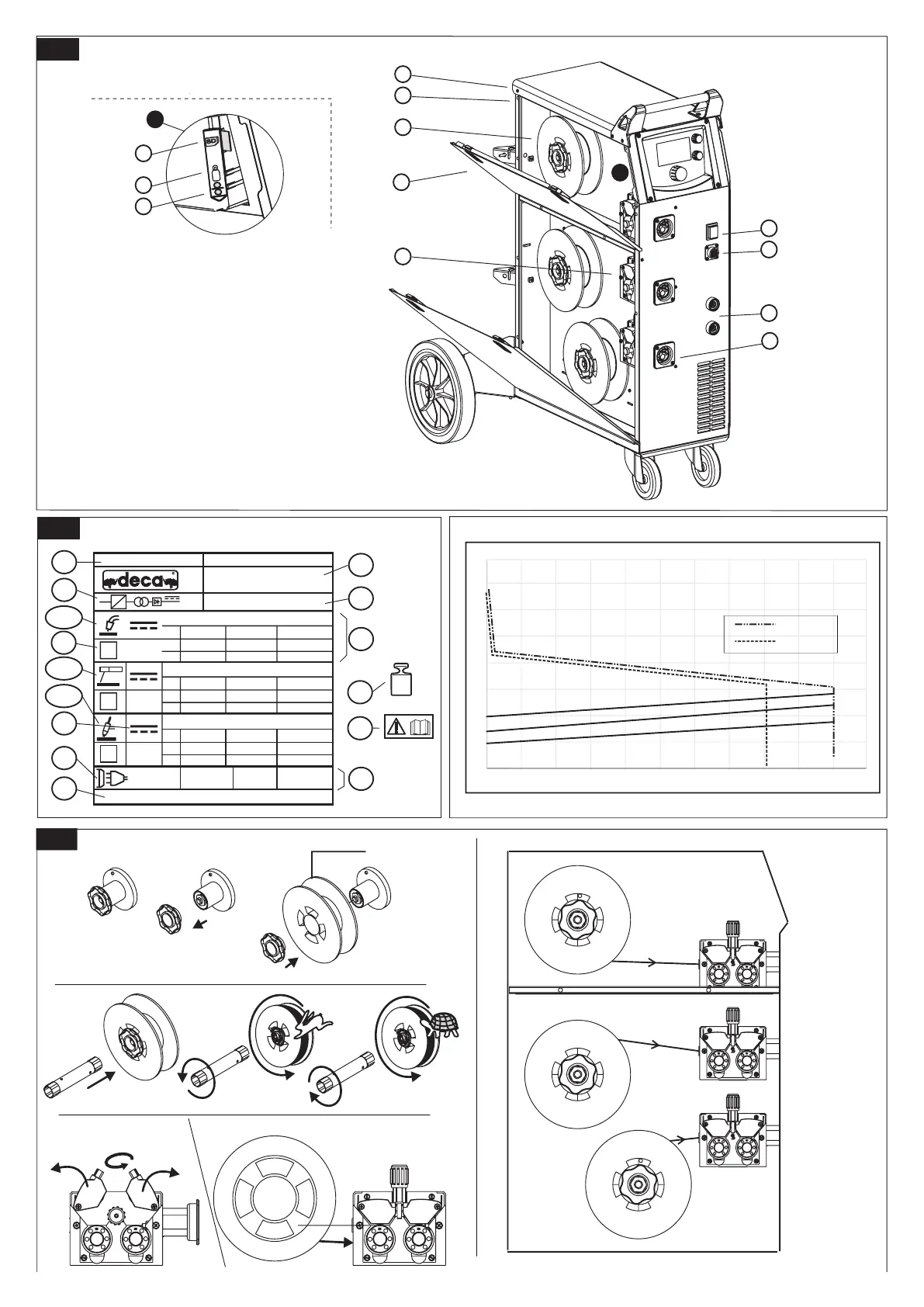 SD

deca