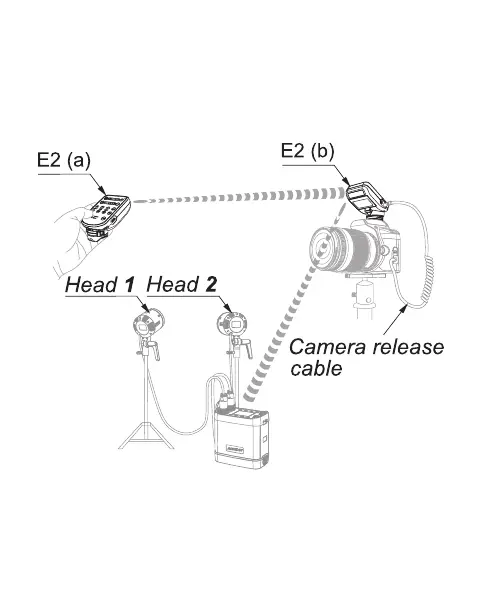 E2 (a)

E2 (b)

Head 1 Head 2

Camera release cable