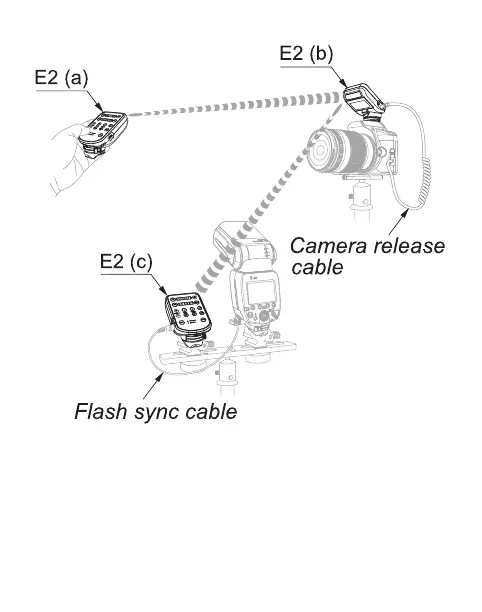 E2 (a)

E2 (b)

Camera release cable

E2 (c)

Flash sync cable