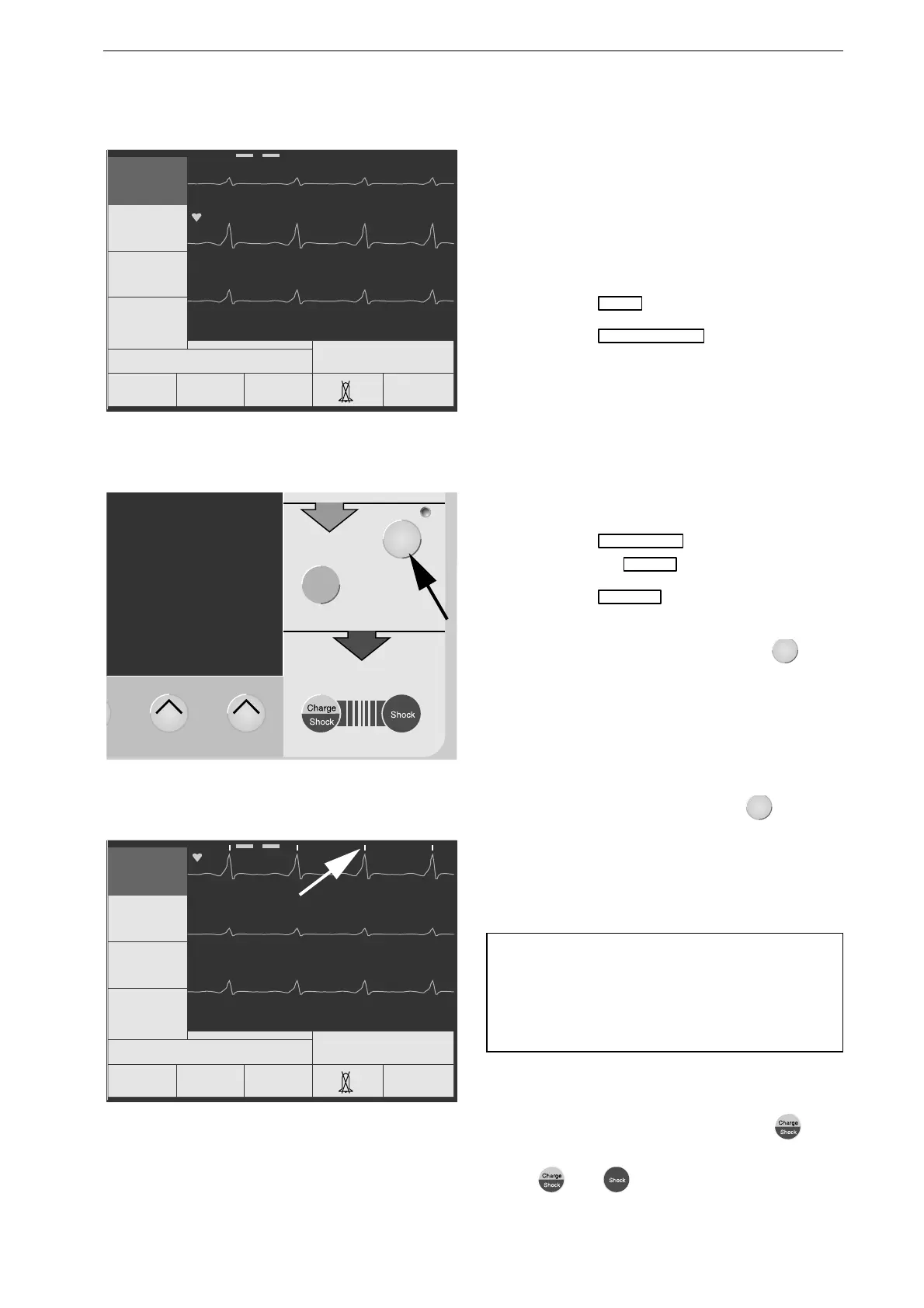 Charge
Shock
Shock

Charge
Shock

Charge
Shock

Shock