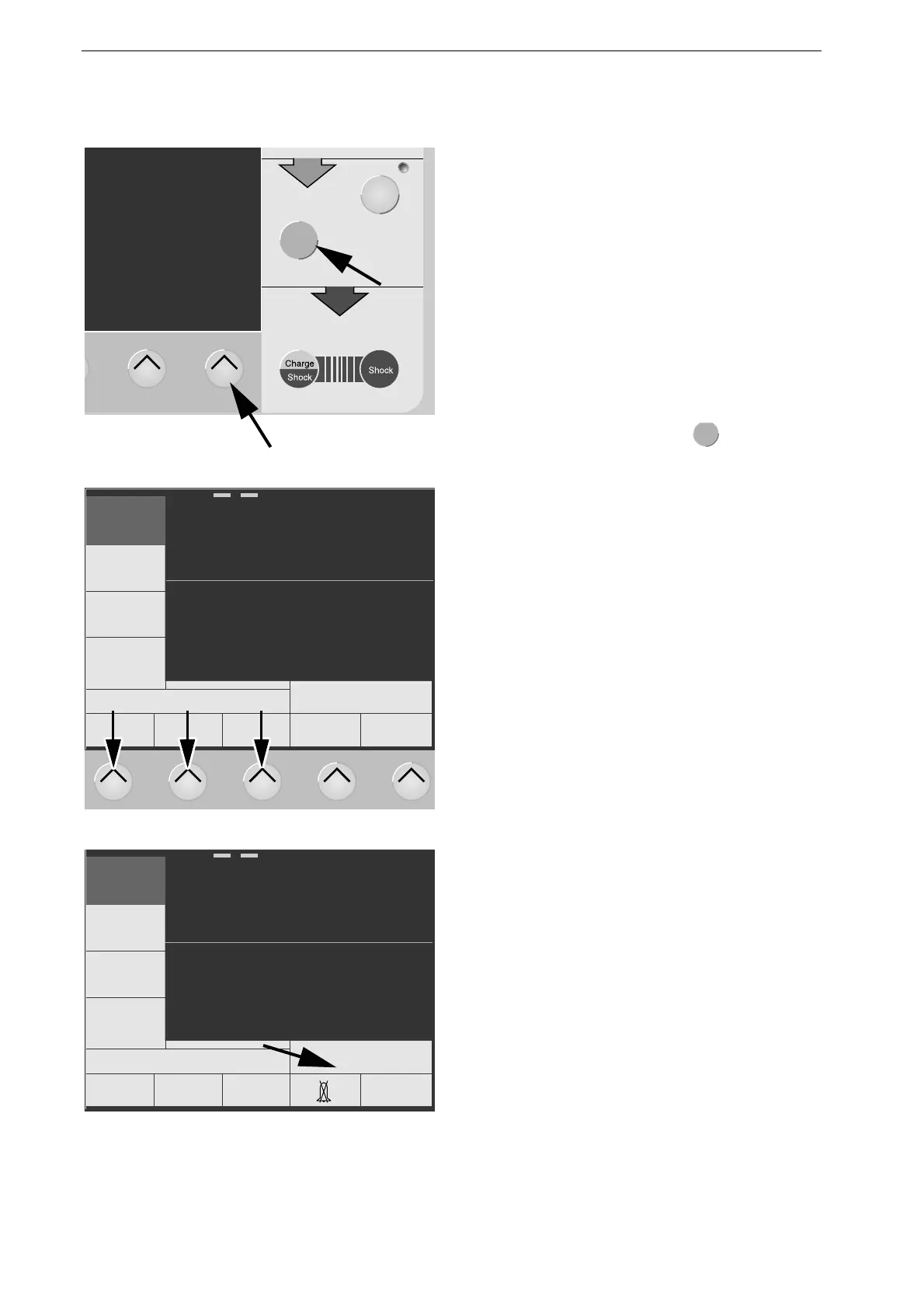 Charge
Shock
Shock